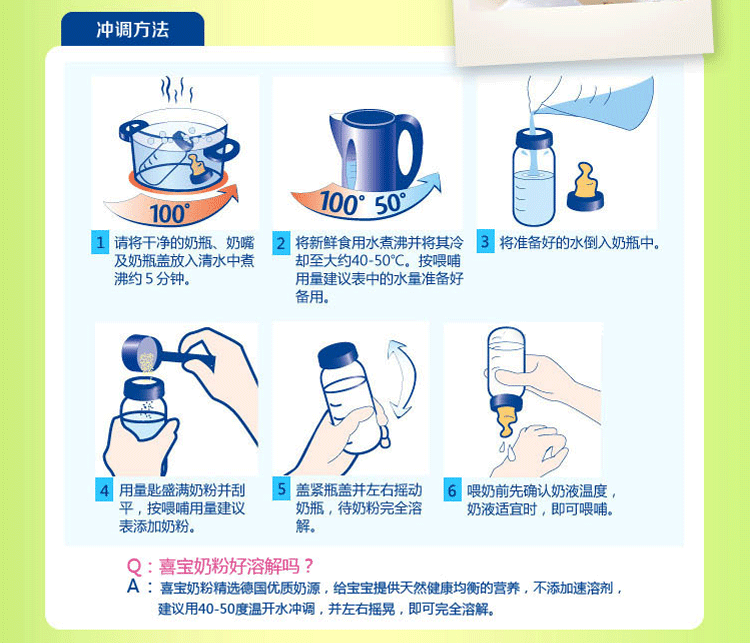 冲调方法

100°

1 请将干净的奶瓶、奶嘴及奶瓶盖放入清水中煮沸约 5 分钟。

100° 50°

2 将新鲜食用水煮沸并将其冷却至大约40-50°C。按喂哺用量建议表中的水量准备好备用。

3 将准备好的水倒入奶瓶中。

4 用量匙盛满奶粉并刮平，按喂哺用量建议表添加奶粉。

5 盖紧瓶盖并左右摇动奶瓶，待奶粉完全溶解。

6 喂奶前先确认奶液温度，奶液适宜时，即可喂哺。

Q：喜宝奶粉好溶解吗？
A：喜宝奶粉精选德国优质奶源，给宝宝提供天然健康均衡的营养，不添加速溶剂，建议用40-50度温开水冲调，并左右摇晃，即可完全溶解。