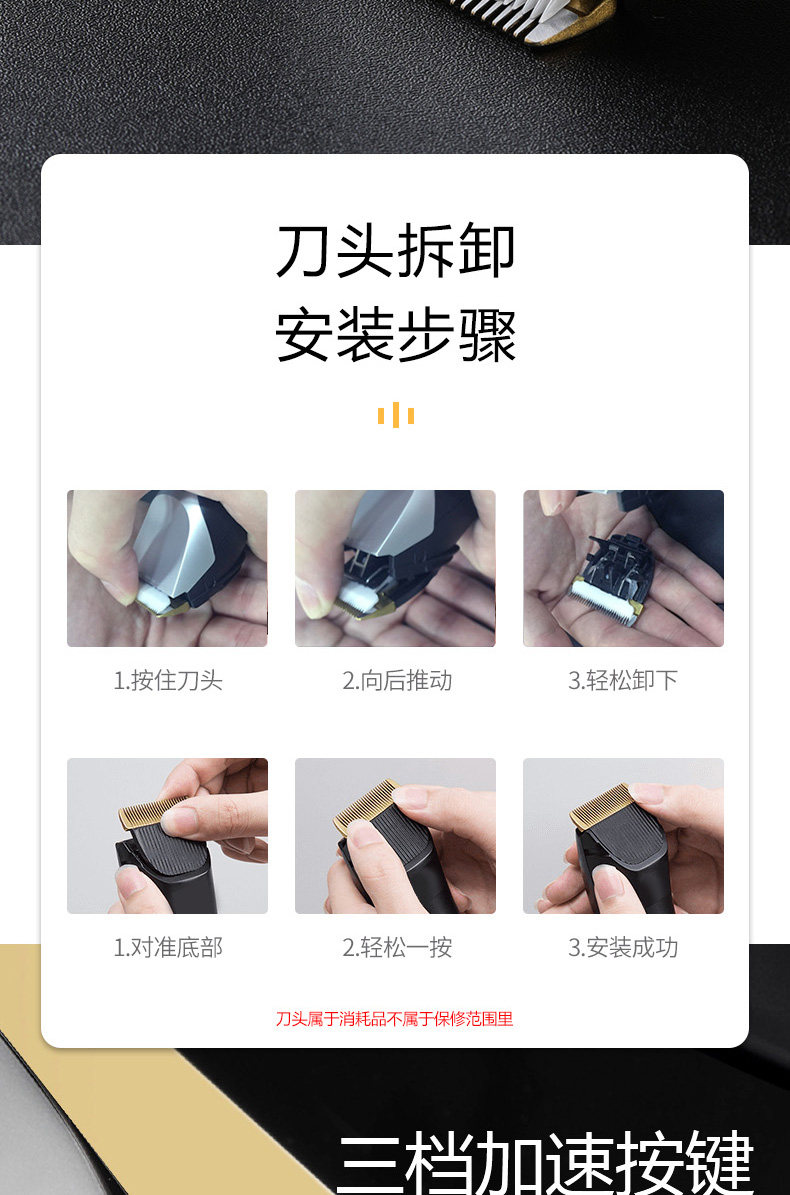 刀头拆卸
安装步骤

1.按住刀头

2.向后推动

3.轻松卸下

1.对准底部

2.轻松一按

3.安装成功

刀头属于消耗品不属于保修范围里

三档加速按键