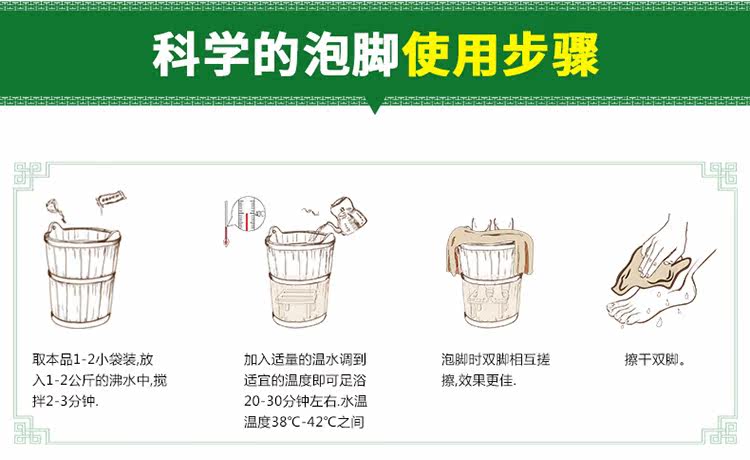 科学的泡脚使用步骤

取本品1-2小袋装,放入1-2公斤的沸水中,搅拌2-3分钟.

加入适量的温水调到适宜的温度即可足浴20-30分钟左右.水温温度38℃-42℃之间

泡脚时双脚相互搓擦,效果更佳.

擦干双脚。