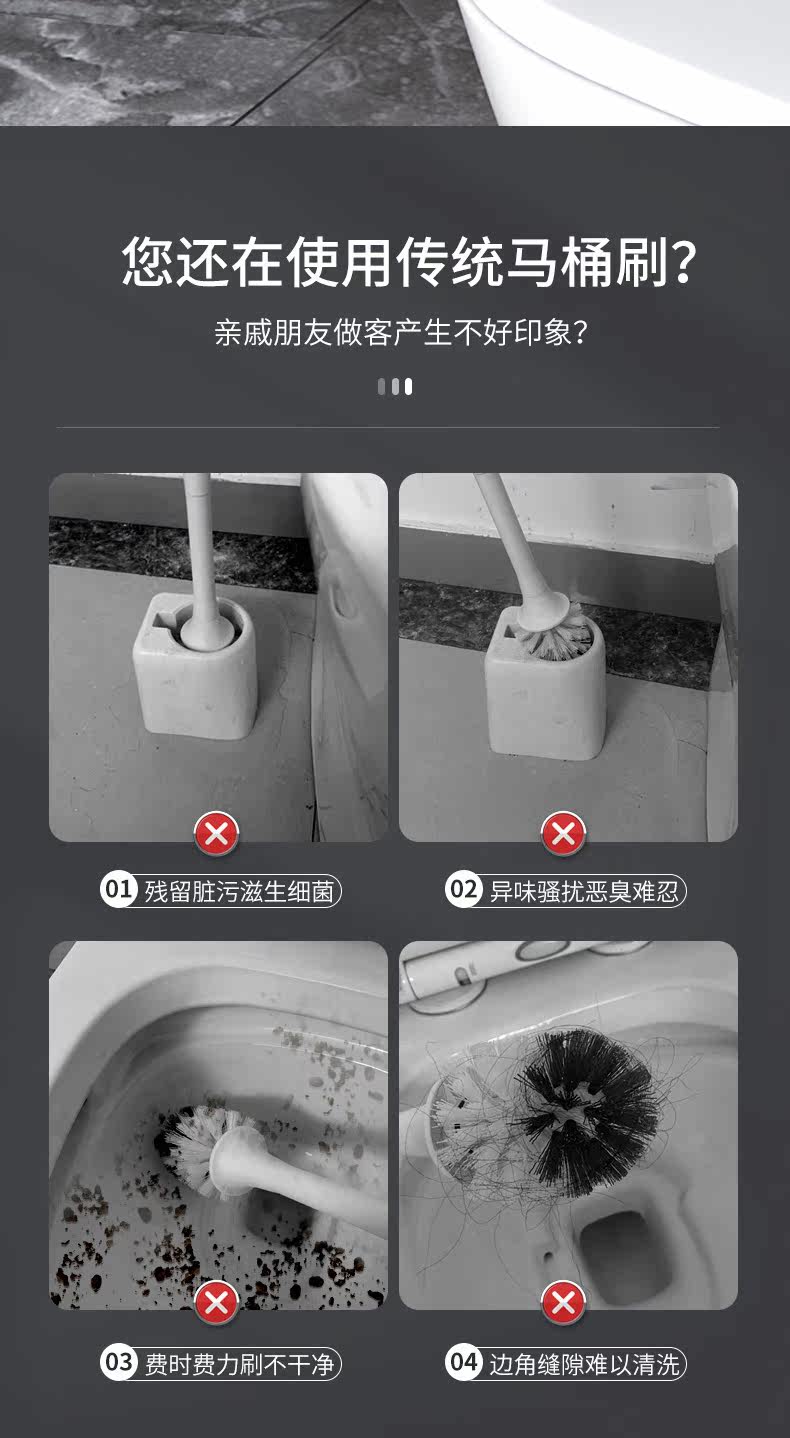 您还在使用传统马桶刷？

亲戚朋友做客产生不好印象？

01 残留脏污滋生细菌

02 异味骚扰恶臭难忍

03 费时费力刷不干净

04 边角缝隙难以清洗