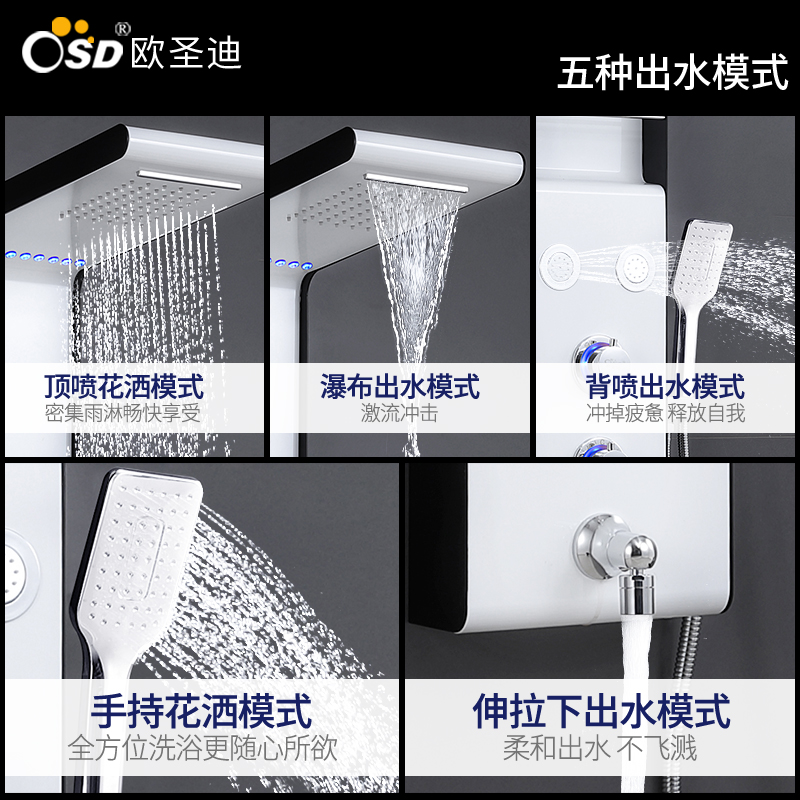 OSD® 欧圣迪

五种出水模式

顶喷花洒模式
密集雨淋畅快享受

瀑布出水模式
激流冲击

背喷出水模式
冲掉疲惫 释放自我

手持花洒模式
全方位洗浴更随心所欲

伸拉下出水模式
柔和出水 不飞溅