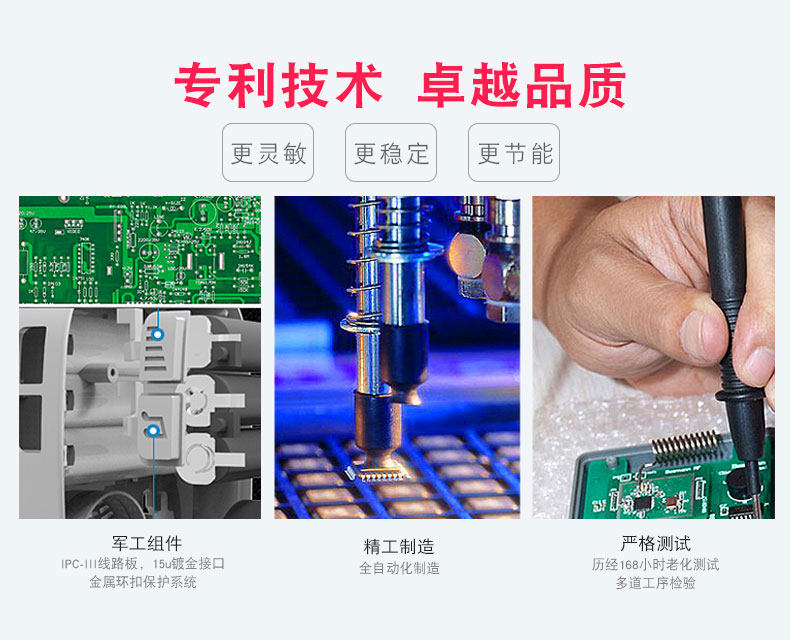 专利技术 卓越品质

更灵敏 更稳定 更节能

军工组件
IPC-III线路板，15u镀金接口
金属环扣保护系统

精工制造
全自动化制造

严格测试
历经168小时老化测试
多道工序检验