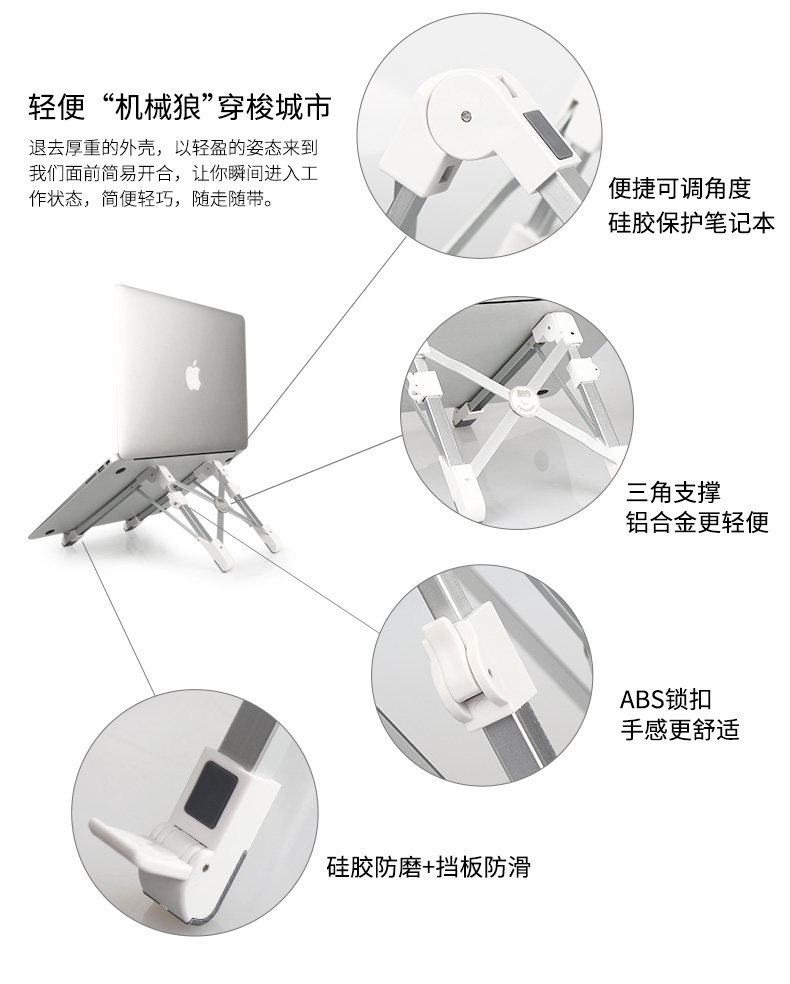 轻便“机械狼”穿梭城市

退去厚重的外壳，以轻盈的姿态来到我们面前简易开合，让你瞬间进入工作状态，简便轻巧，随走随带。

便捷可调角度
硅胶保护笔记本

三角支撑
铝合金更轻便

ABS锁扣
手感更舒适

硅胶防磨+挡板防滑