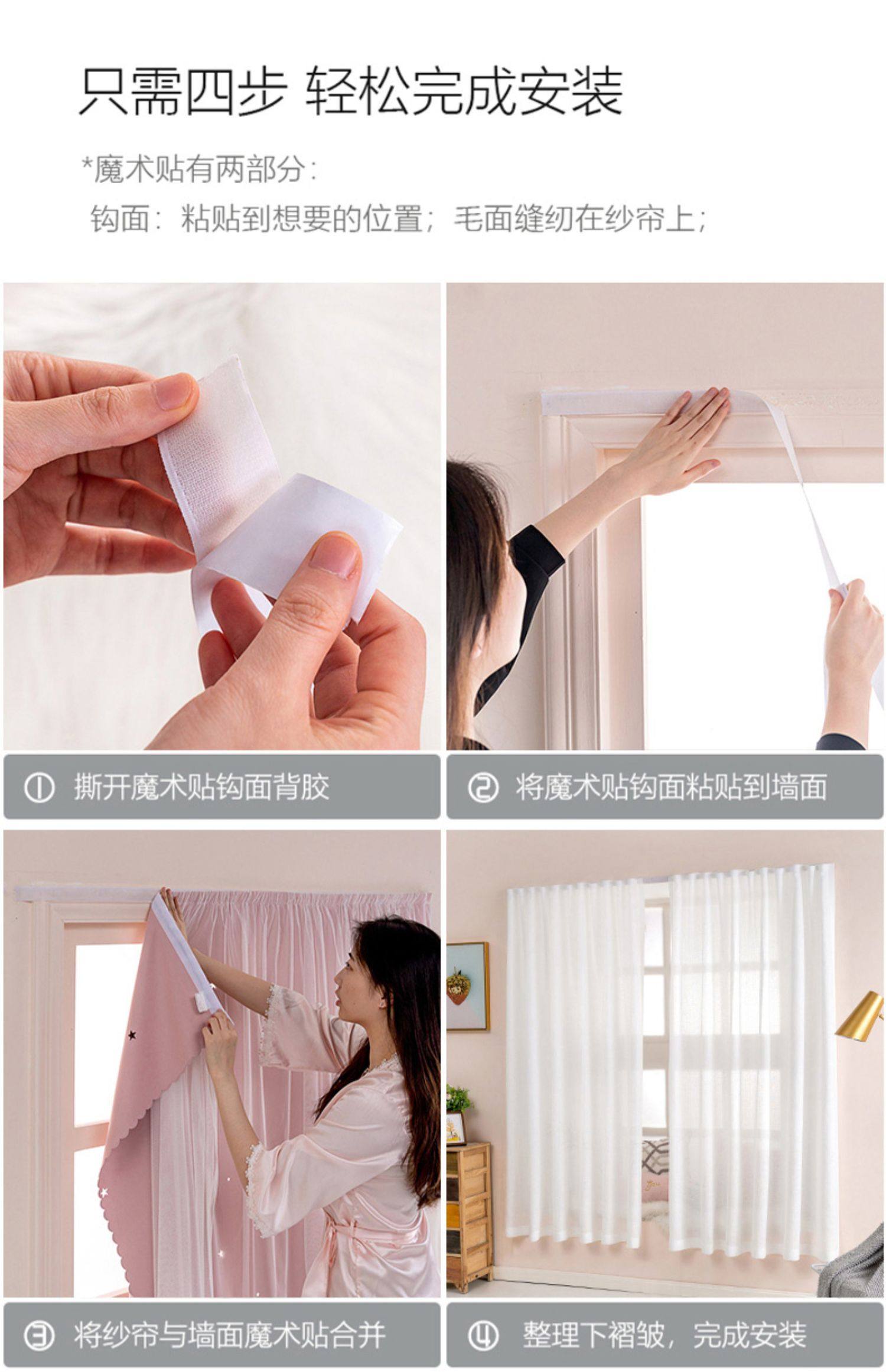 只需四步 轻松完成安装

*魔术贴有两部分：
钩面：粘贴到想要的位置；毛面缝纫在纱帘上；

① 撕开魔术贴钩面背胶

② 将魔术贴钩面粘贴到墙面

③ 将纱帘与墙面魔术贴合并

④ 整理下褶皱，完成安装