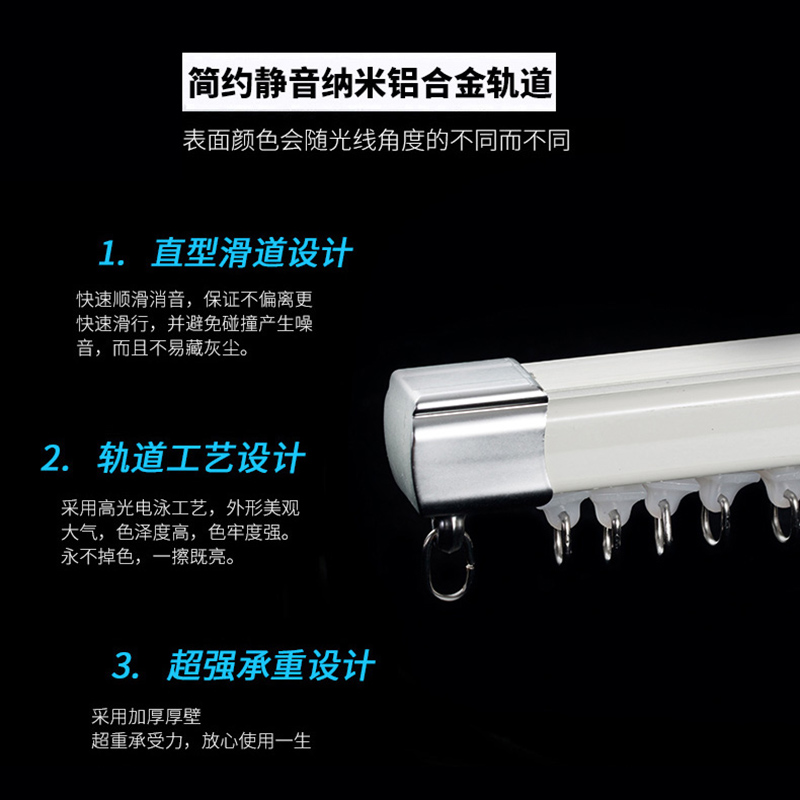 简约静音纳米铝合金轨道

表面颜色会随光线角度的不同而不同

1. 直型滑道设计

快速顺滑消音，保证不偏离更快速滑行，并避免碰撞产生噪音，而且不易藏灰尘。

2. 轨道工艺设计

采用高光电泳工艺，外形美观大气，色泽度高，色牢度强。永不掉色，一擦既亮。

3. 超强承重设计

采用加厚厚壁
超重承受力，放心使用一生