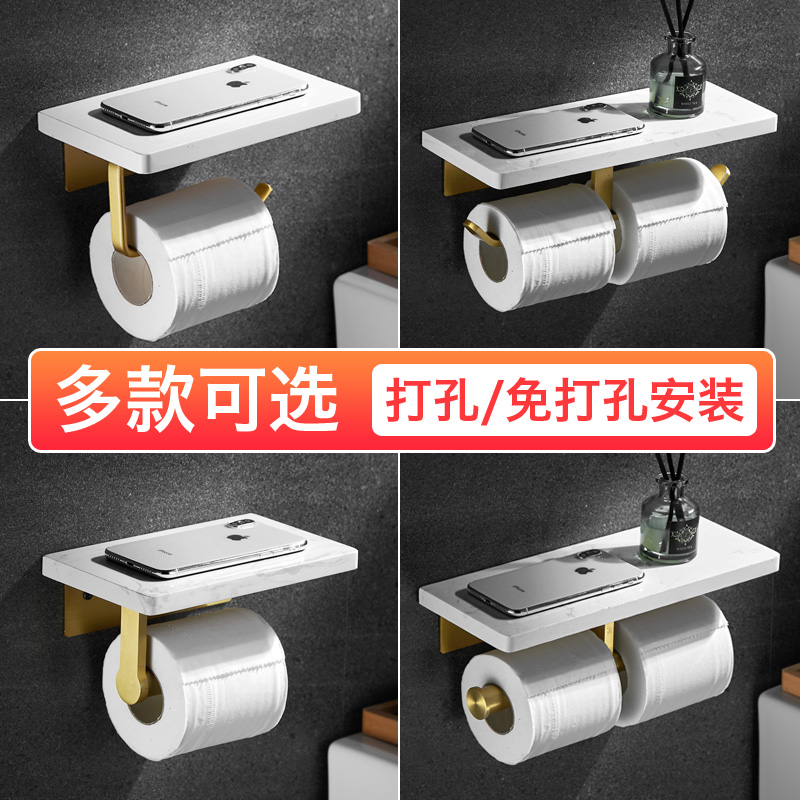 多款可选 打孔/免打孔安装