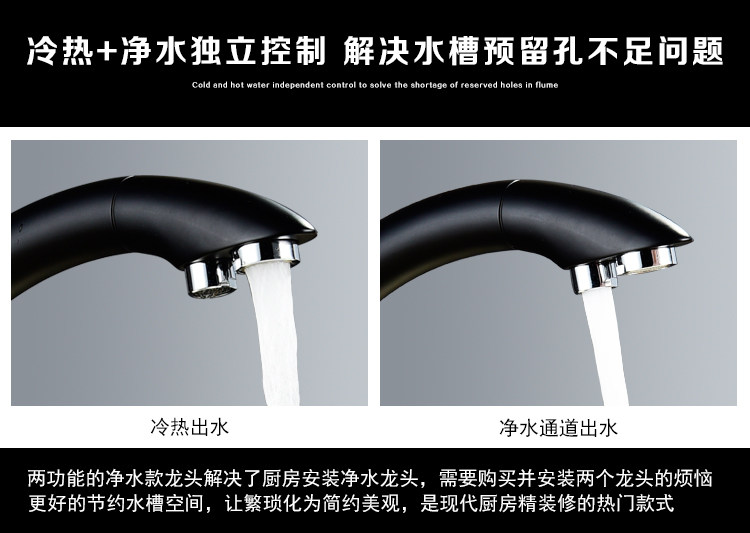 冷热+净水独立控制 解决水槽预留孔不足问题

Cold and hot water independent control to solve the shortage of reserved holes in flume

冷热出水

净水通道出水

两功能的净水款龙头解决了厨房安装净水龙头，需要购买并安装两个龙头的烦恼 更好的节约水槽空间，让繁琐化为简约美观，是现代厨房精装修的热门款式