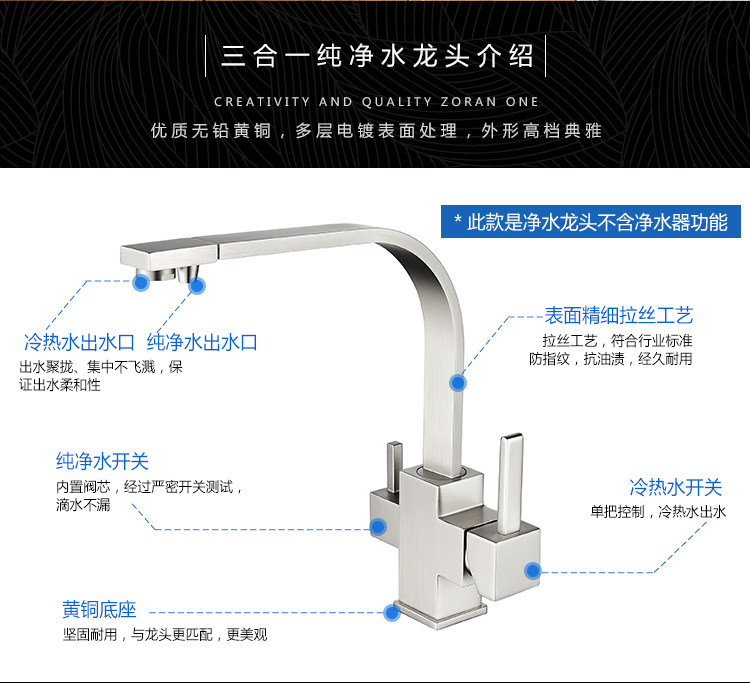 三合一纯净水龙头介绍

CREATIVITY AND QUALITY ZORAN ONE

优质无铅黄铜，多层电镀表面处理，外形高档典雅

* 此款是净水龙头不含净水器功能

冷热水出水口

纯净水出水口

出水聚拢、集中不飞溅，保证出水柔和性

表面精细拉丝工艺

拉丝工艺，符合行业标准 防指纹，抗油渍，经久耐用

纯净水开关

内置阀芯，经过严密开关测试，滴水不漏

冷热水开关

单把控制，冷热水出水

黄铜底座

坚固耐用，与龙头更匹配，更美观