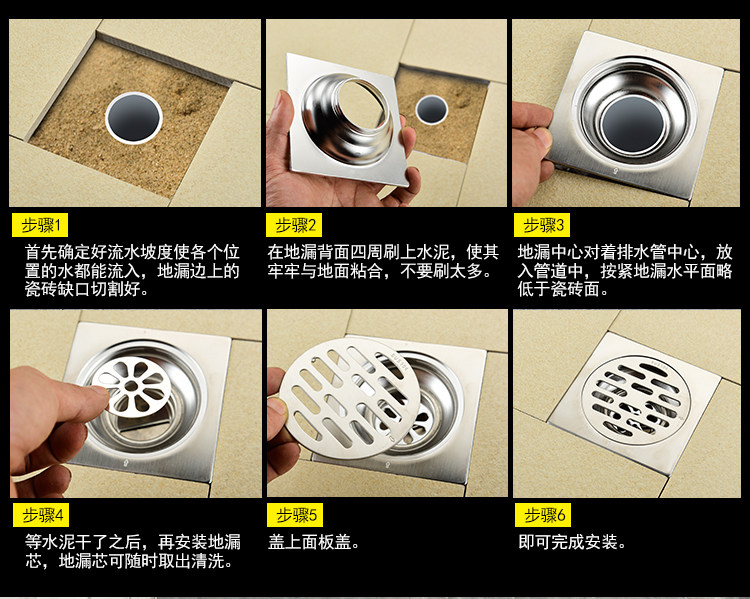 步骤1

首先确定好流水坡度使各个位置的水都能流入，地漏边上的瓷砖缺口切割好。

步骤2

在地漏背面四周刷上水泥，使其牢牢与地面粘合，不要刷太多。

步骤3

地漏中心对着排水管中心，放入管道中，按紧地漏水平面略低于瓷砖面。

步骤4

等水泥干了之后，再安装地漏芯，地漏芯可随时取出清洗。

步骤5

盖上面板盖。

步骤6

即可完成安装。