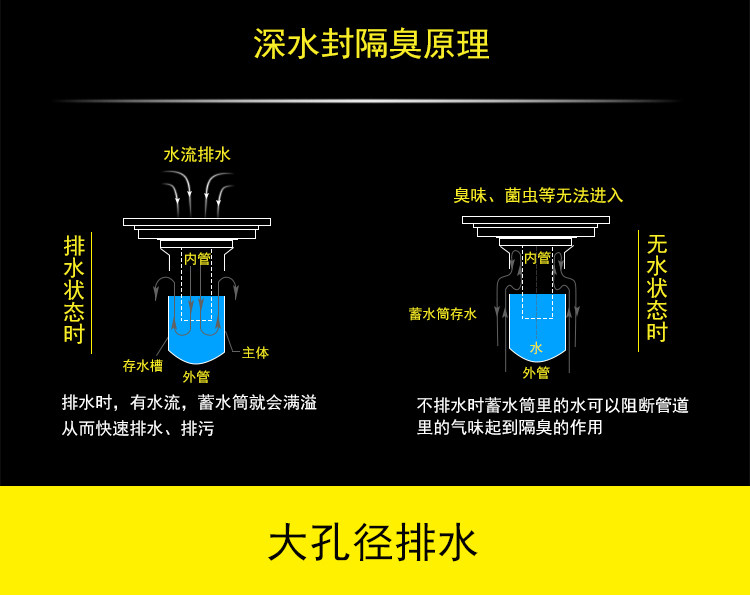 深水封隔臭原理

水流排水

排水状态时

内管

存水槽

主体

外管

排水时，有水流，蓄水筒就会满溢从而快速排水、排污

臭味、菌虫等无法进入

无水状态时

内管

蓄水筒存水

水

外管

不排水时蓄水筒里的水可以阻断管道里的气味起到隔臭的作用

大孔径排水