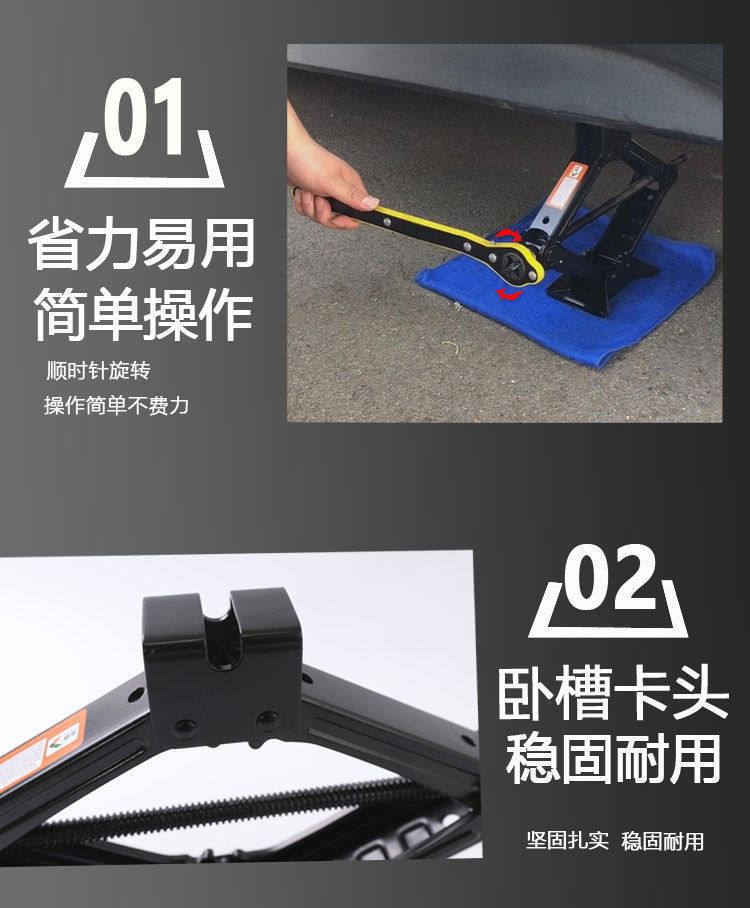 01

省力易用
简单操作

顺时针旋转
操作简单不费力

02

卧槽卡头
稳固耐用

坚固扎实 稳固耐用