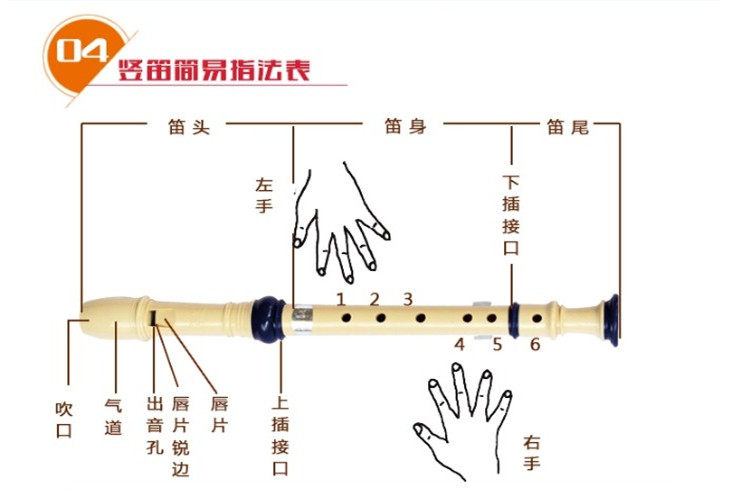 04 竖笛简易指法表

笛头 笛身 笛尾

左手

下插接口

1 2 3

4 5 6

吹口 气道 出音孔 唇片锐边 唇片 上插接口

右手