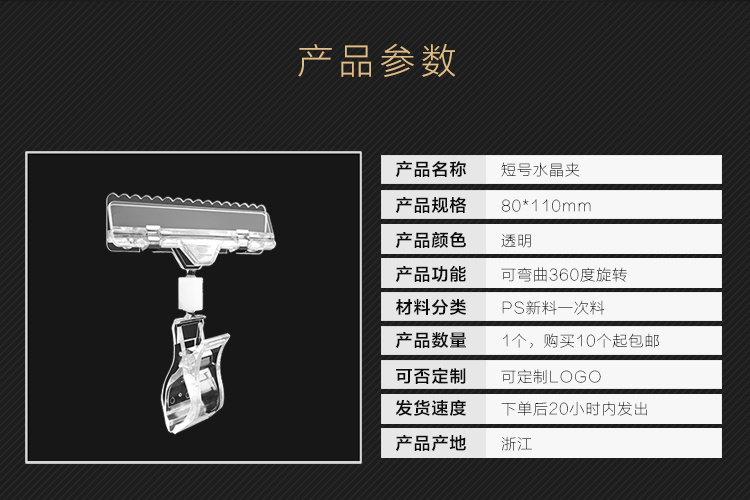 产品参数

| 产品名称 | 短号水晶夹 |
|---|---|
| 产品规格 | 80*110mm |
| 产品颜色 | 透明 |
| 产品功能 | 可弯曲360度旋转 |
| 材料分类 | PS新料一次料 |
| 产品数量 | 1个，购买10个起包邮 |
| 可否定制 | 可定制LOGO |
| 发货速度 | 下单后20小时内发出 |
| 产品产地 | 浙江 |