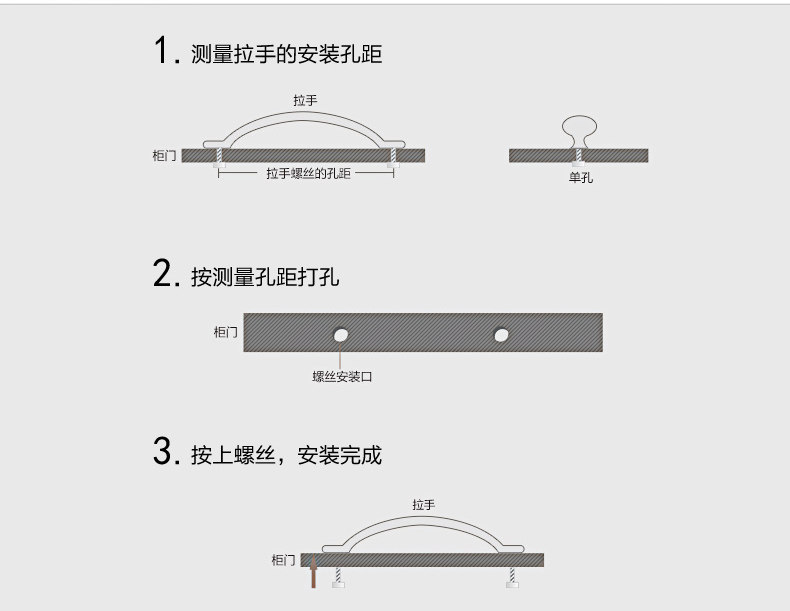 1. 测量拉手的安装孔距

拉手

柜门

拉手螺丝的孔距

单孔

2. 按测量孔距打孔

柜门

螺丝安装口

3. 按上螺丝，安装完成

拉手

柜门