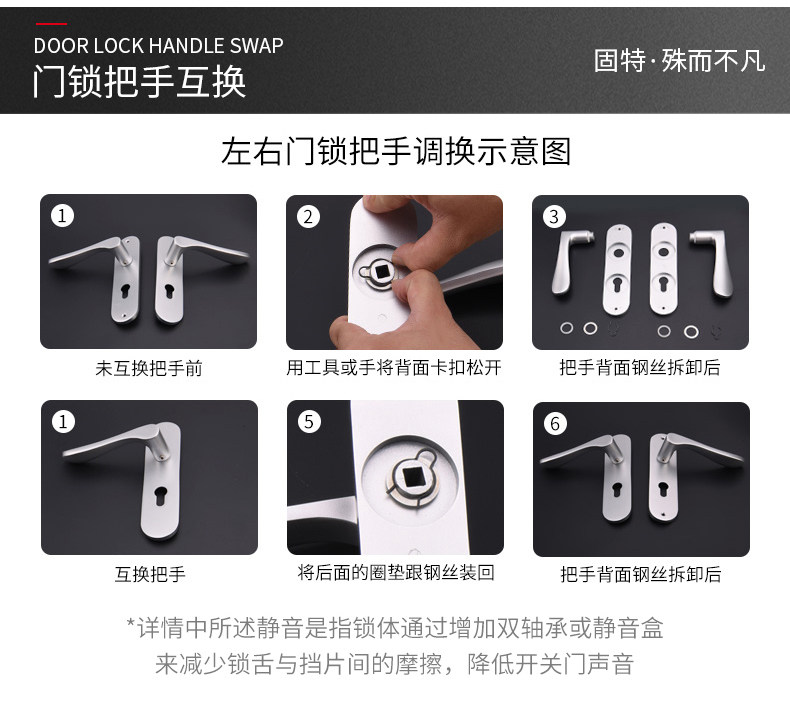 DOOR LOCK HANDLE SWAP
门锁把手互换

固特·殊而不凡

左右门锁把手调换示意图

1
未互换把手前

2
用工具或手将背面卡扣松开

3
把手背面钢丝拆卸后

1
互换把手

5
将后面的圈垫跟钢丝装回

6
把手背面钢丝拆卸后

*详情中所述静音是指锁体通过增加双轴承或静音盒来减少锁舌与挡片间的摩擦，降低开关门声音