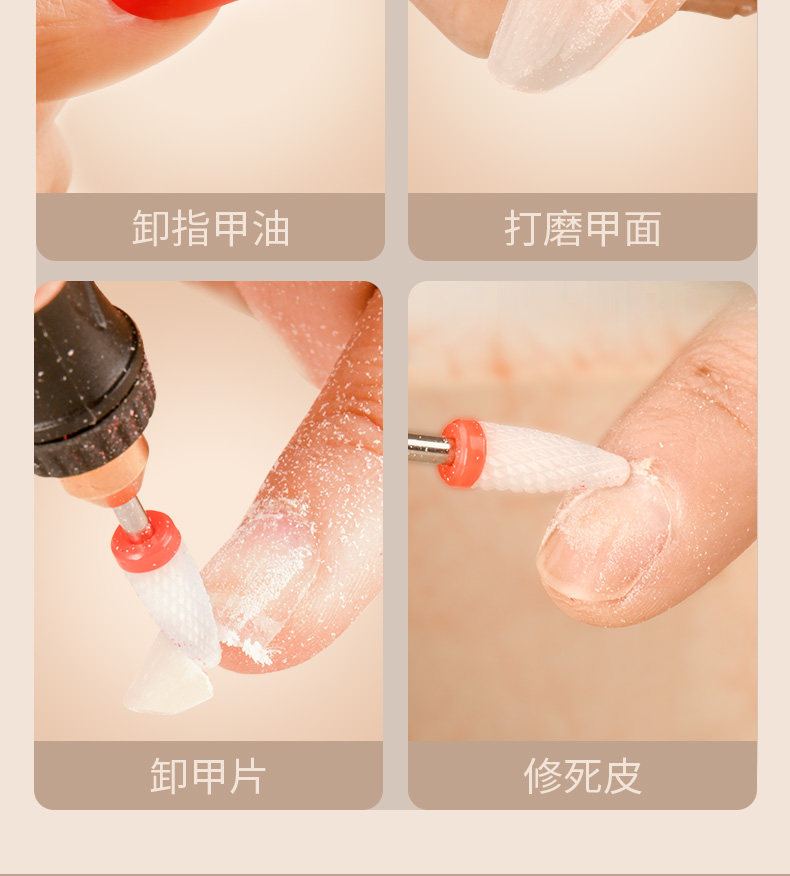 卸指甲油

打磨甲面

卸甲片

修死皮