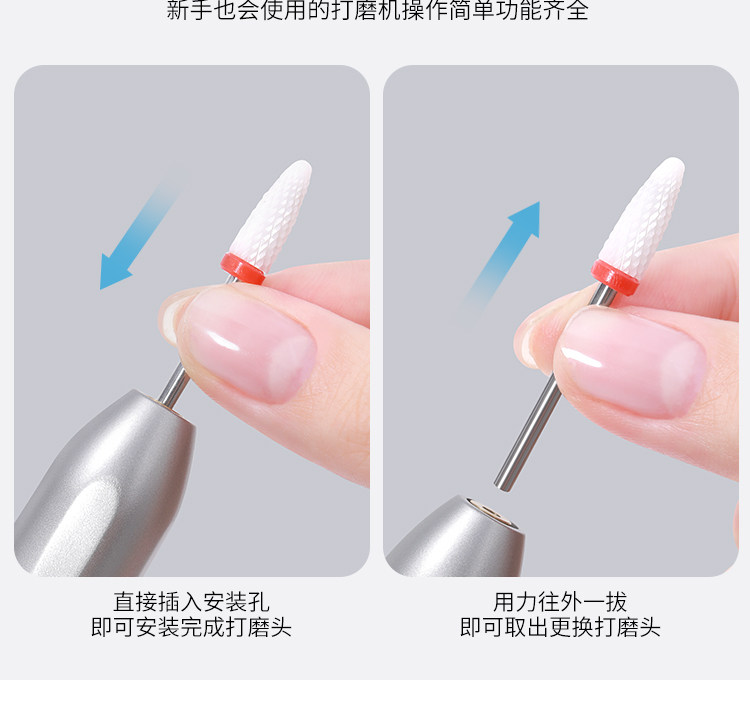 新手也会使用的打磨机操作简单功能齐全

直接插入安装孔
即可安装完成打磨头

用力往外一拔
即可取出更换打磨头