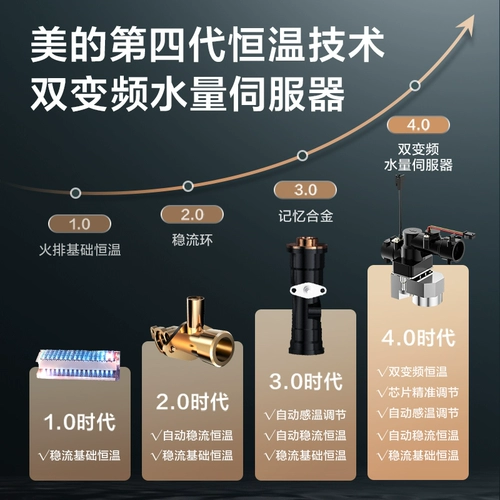 美的第四代恒温技术
双变频水量伺服器

1.0
火排基础恒温

2.0
稳流环

3.0
记忆合金

4.0
双变频
水量伺服器

1.0时代
√稳流基础恒温

2.0时代
√自动稳流恒温
√稳流基础恒温

3.0时代
√自动感温调节
√自动稳流恒温
√稳流基础恒温

4.0时代
√双变频恒温
√芯片精准调节
√自动感温调节
√自动稳流恒温
√稳流基础恒温