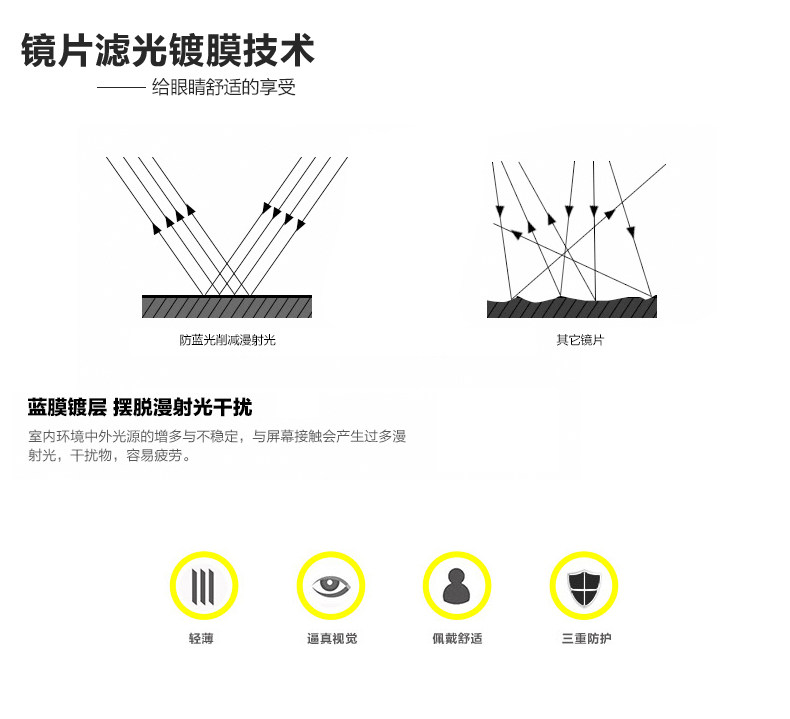 镜片滤光镀膜技术

—— 给眼睛舒适的享受

防蓝光削减漫射光

其它镜片

蓝膜镀层 摆脱漫射光干扰

室内环境中外光源的增多与不稳定，与屏幕接触会产生过多漫射光，干扰物，容易疲劳。

轻薄

逼真视觉

佩戴舒适

三重防护