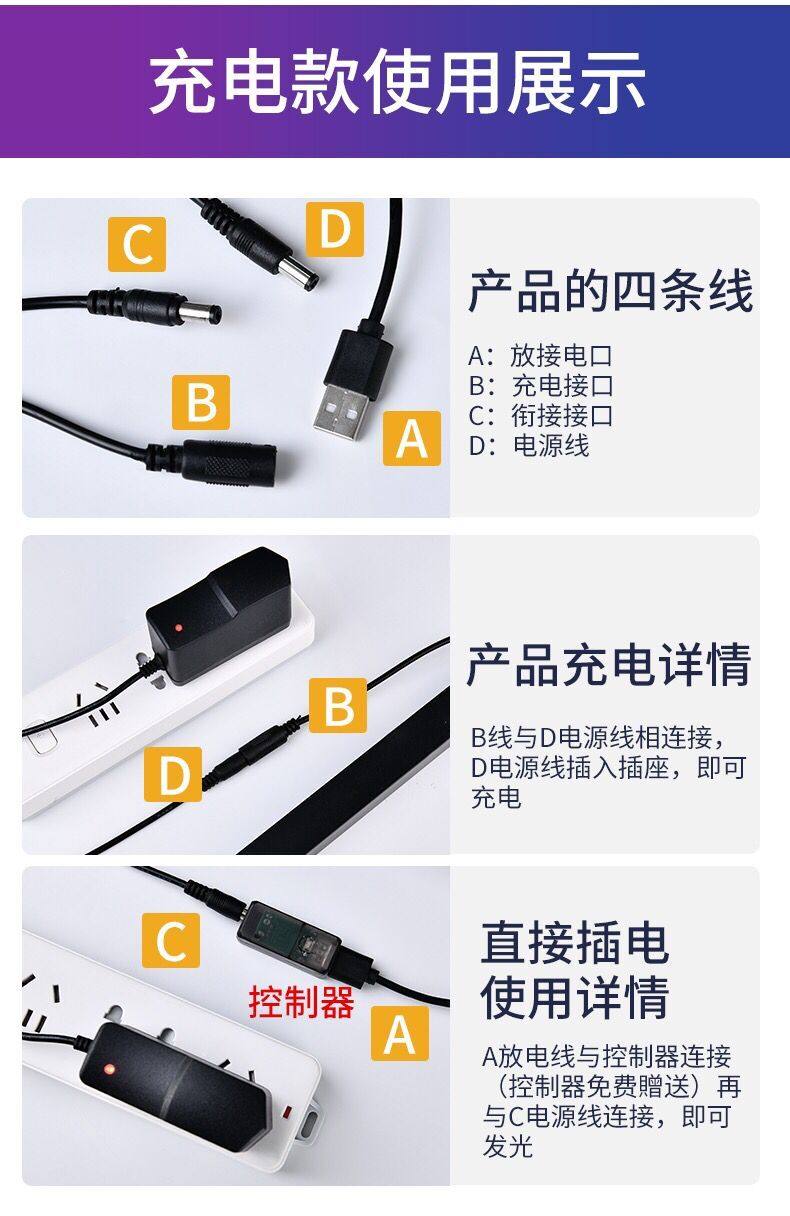 充电款使用展示

C

D

B

A

产品的四条线

A：放接电口
B：充电接口
C：衔接接口
D：电源线

B

D

产品充电详情

B线与D电源线相连接，D电源线插入插座，即可充电

C

控制器

A

直接插电使用详情

A放电线与控制器连接（控制器免费赠送）再与C电源线连接，即可发光