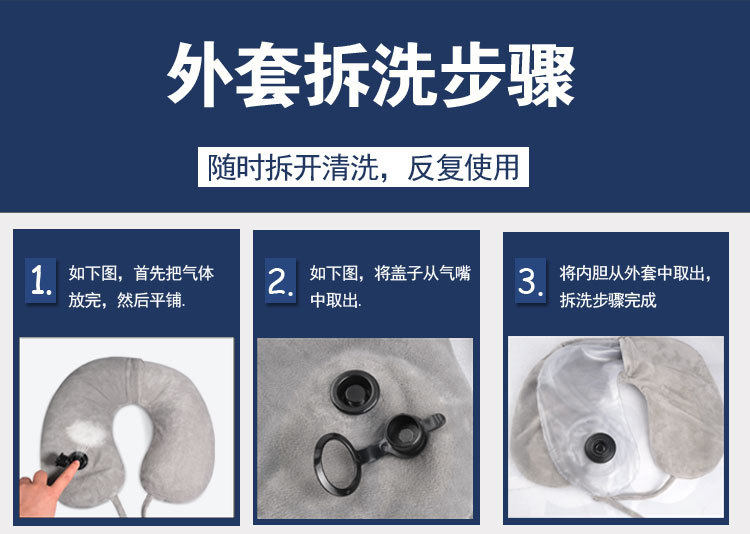 外套拆洗步骤

随时拆开清洗，反复使用

1. 如下图，首先把气体放完，然后平铺.

2. 如下图，将盖子从气嘴中取出.

3. 将内胆从外套中取出，拆洗步骤完成