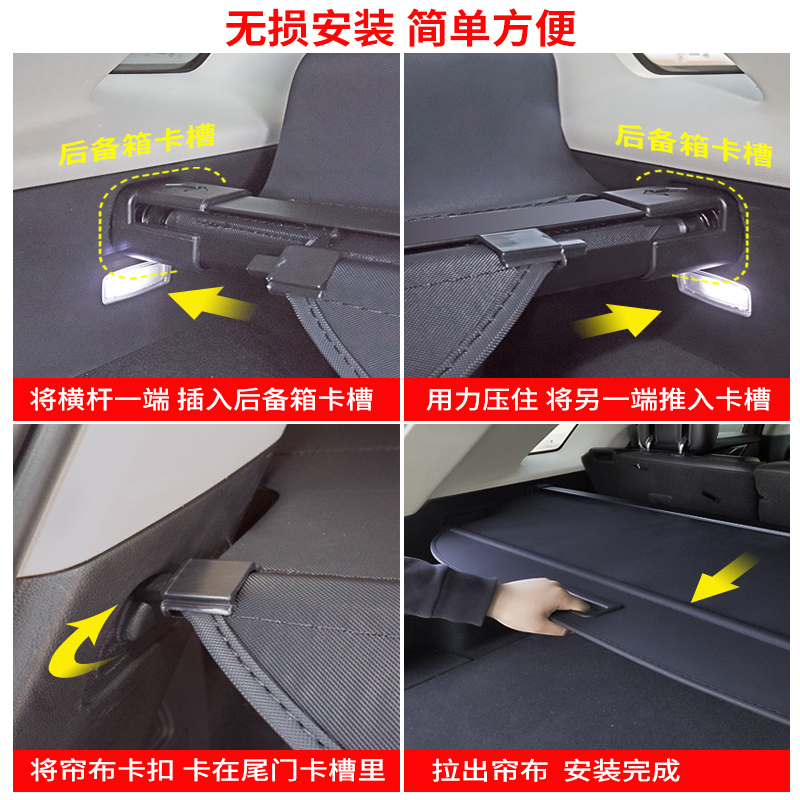 无损安装 简单方便

后备箱卡槽

将横杆一端 插入后备箱卡槽

后备箱卡槽

用力压住 将另一端推入卡槽

将帘布卡扣 卡在尾门卡槽里

拉出帘布 安装完成