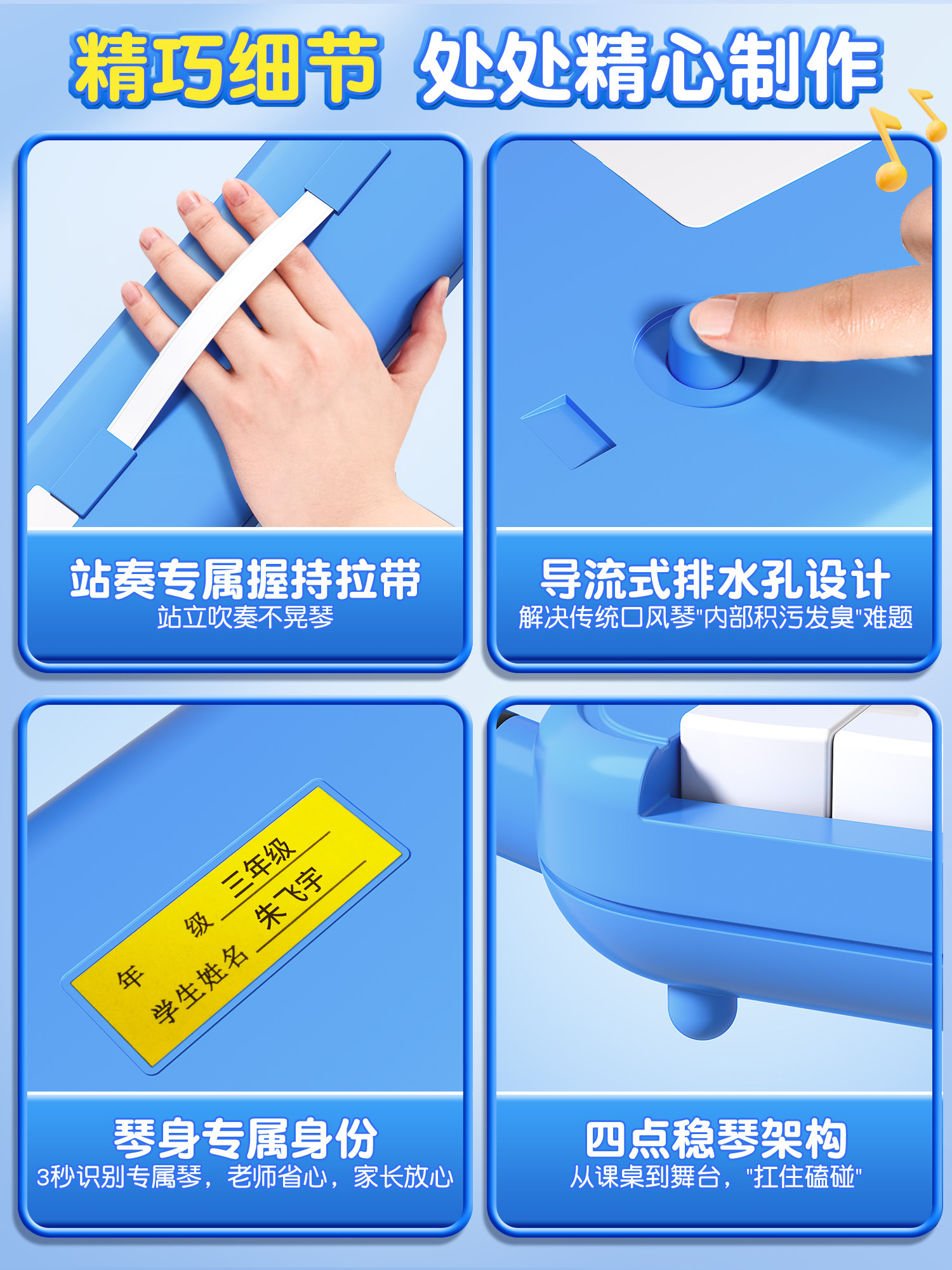 精巧细节 处处精心制作

站奏专属握持拉带
站立吹奏不晃琴

导流式排水孔设计
解决传统口风琴"内部积污发臭"难题

年 级 三年级
学生姓名 朱飞宇

琴身专属身份
3秒识别专属琴，老师省心，家长放心

四点稳琴架构
从课桌到舞台，"扛住磕碰"