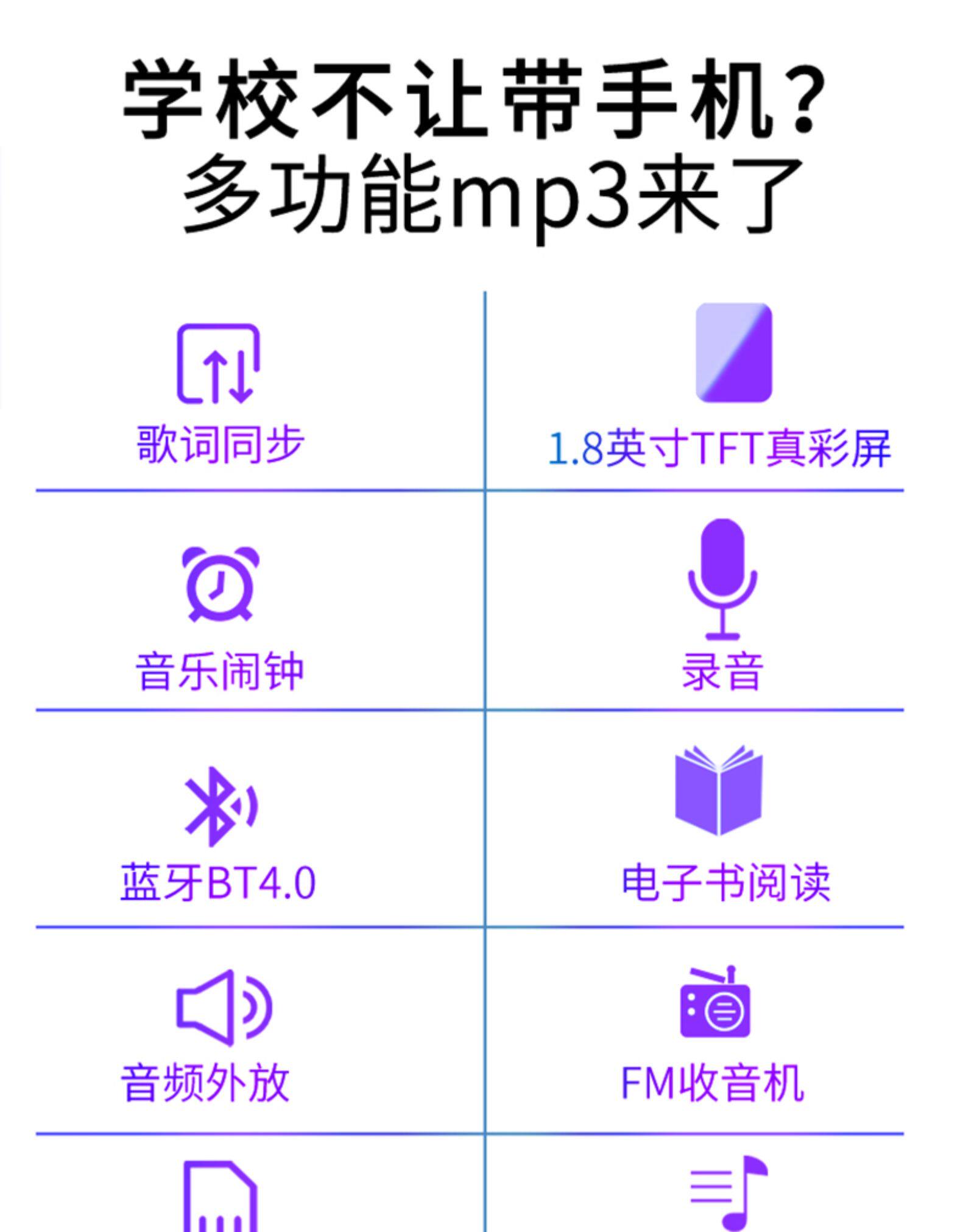 学校不让带手机?
多功能mp3来了

歌词同步

1.8英寸TFT真彩屏

音乐闹钟

录音

蓝牙BT4.0

电子书阅读

音频外放

FM收音机