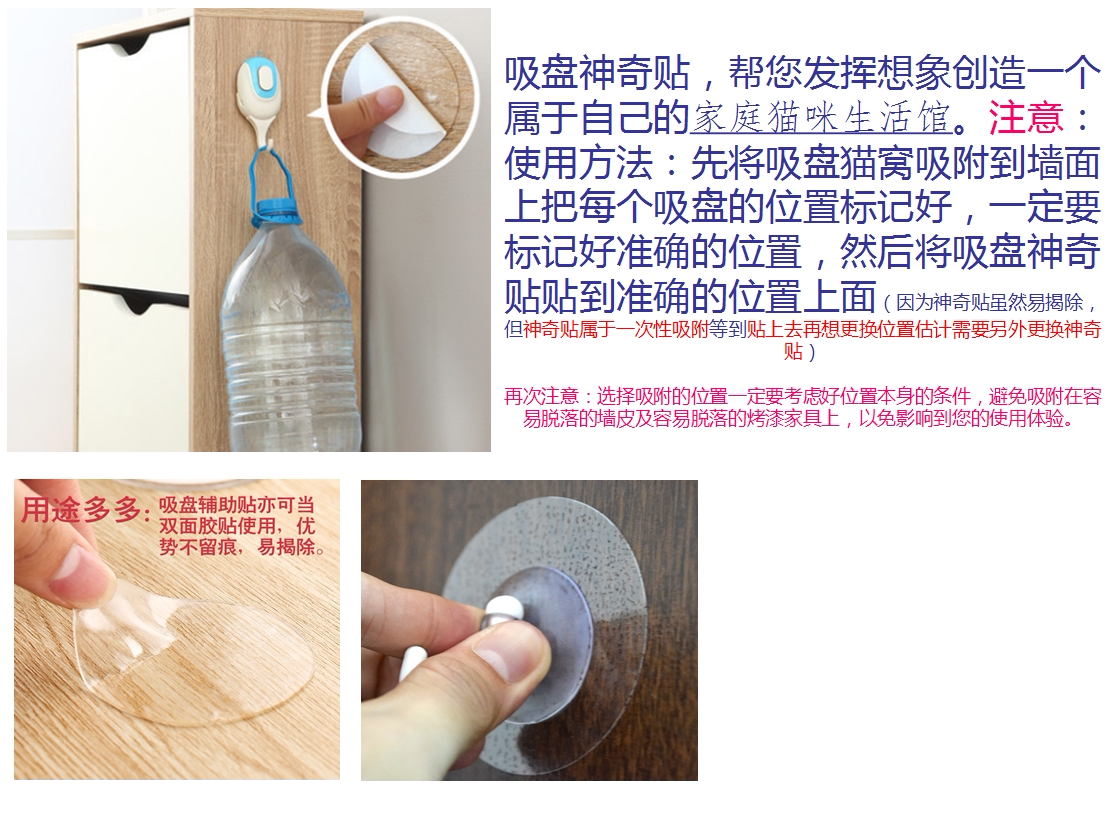 吸盘神奇贴，帮您发挥想象创造一个属于自己的家庭猫咪生活馆。注意：使用方法：先将吸盘猫窝吸附到墙面上把每个吸盘的位置标记好，一定要标记好准确的位置，然后将吸盘神奇贴贴到准确的位置上面（因为神奇贴虽然易揭除，但神奇贴属于一次性吸附等到贴上去再想更换位置估计需要另外更换神奇贴）

再次注意：选择吸附的位置一定要考虑好位置本身的条件，避免吸附在容易脱落的墙皮及容易脱落的烤漆家具上，以免影响到您的使用体验。

用途多多：吸盘辅助贴亦可当双面胶贴使用，优势不留痕，易揭除。