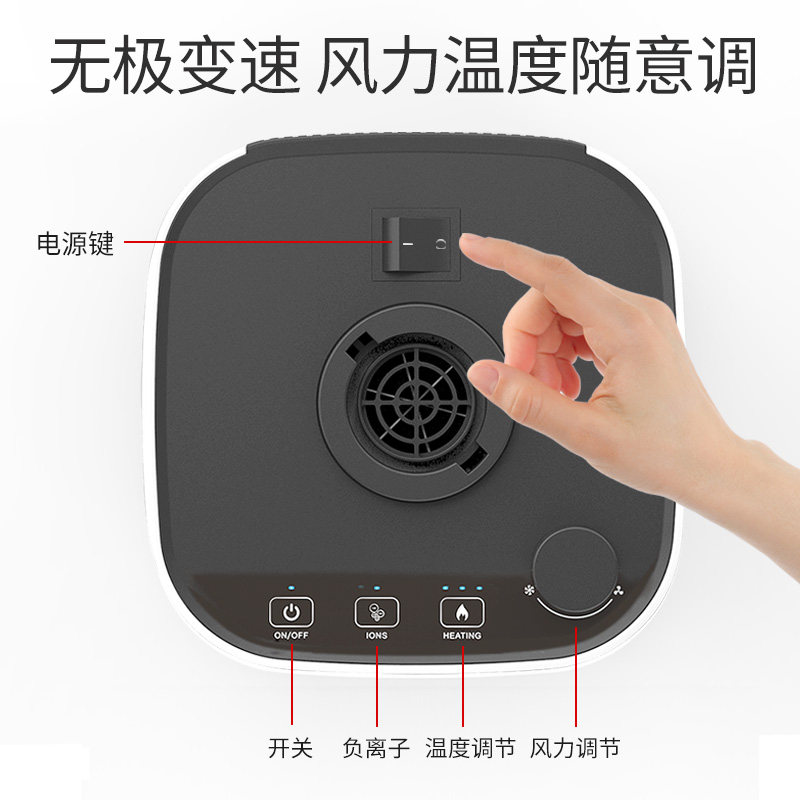 无极变速 风力温度随意调

电源键

ON/OFF

IONS

HEATING

开关 负离子 温度调节 风力调节