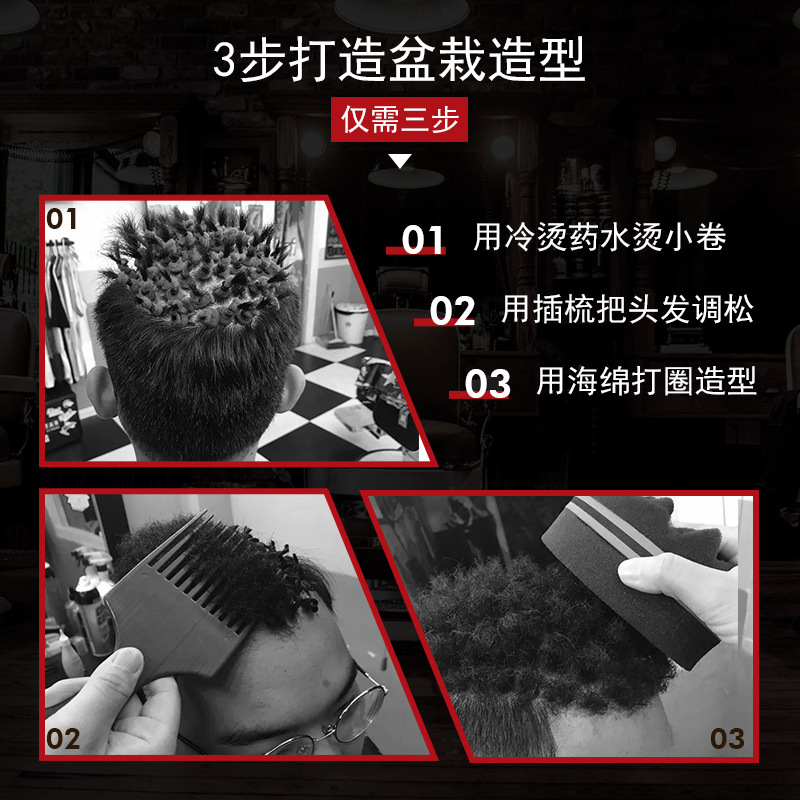 3步打造盆栽造型

仅需三步

01

01 用冷烫药水烫小卷

02 用插梳把头发调松

03 用海绵打圈造型

02

03