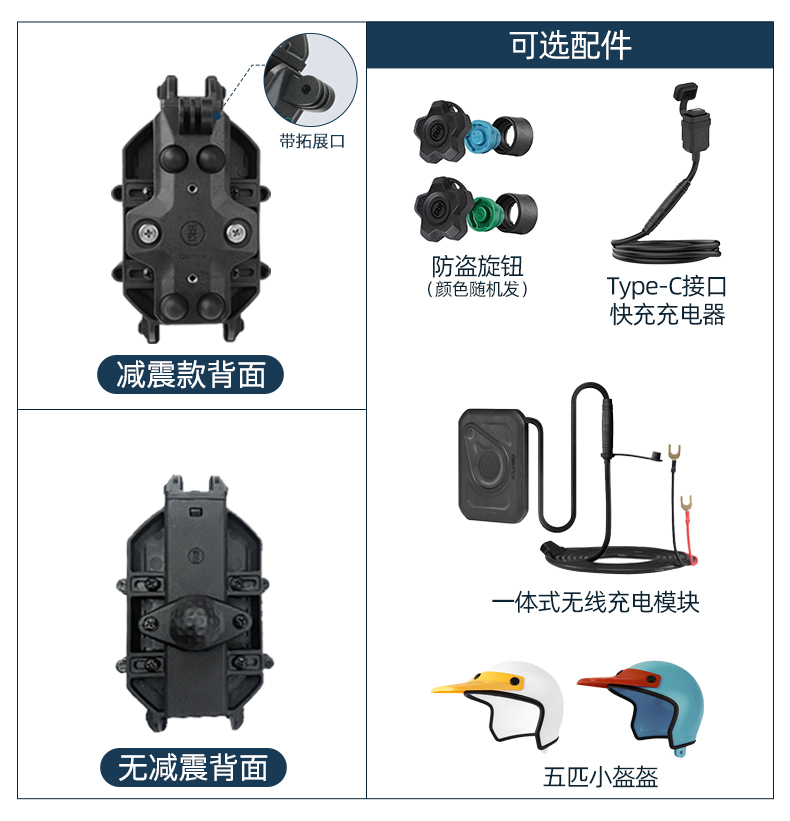 带拓展口

减震款背面

无减震背面

可选配件

防盗旋钮
（颜色随机发）

Type-C接口
快充充电器

一体式无线充电模块

五匹小盔盔