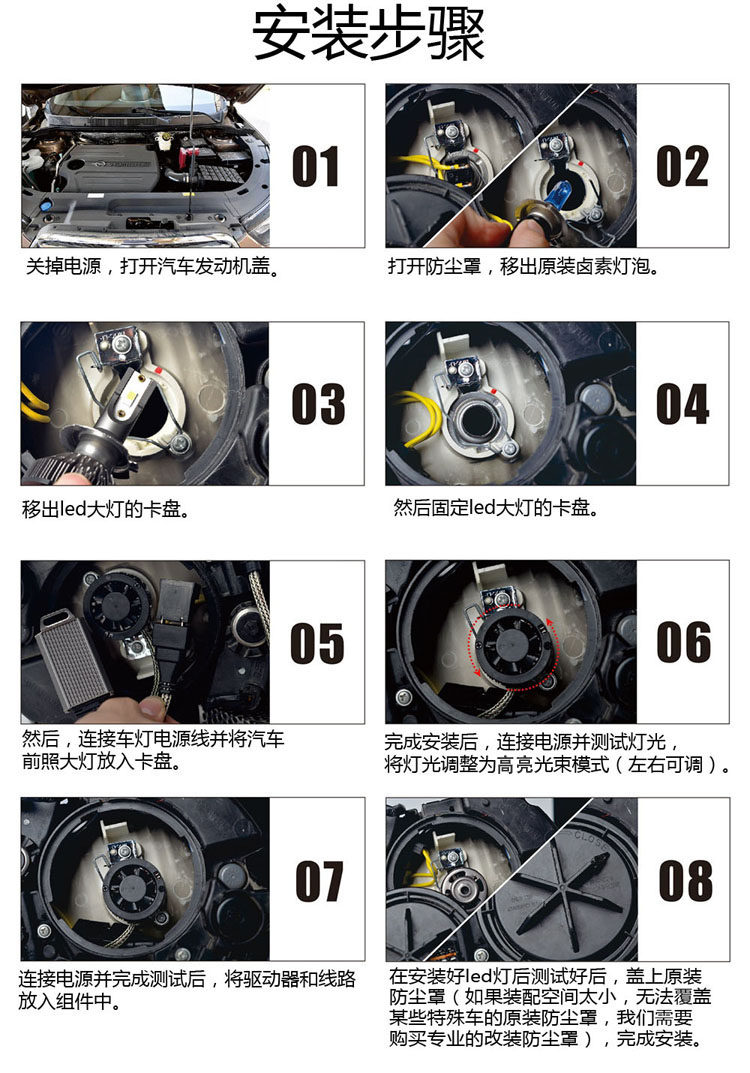 安装步骤

01

关掉电源，打开汽车发动机盖。

02

打开防尘罩，移出原装卤素灯泡。

03

移出led大灯的卡盘。

04

然后固定led大灯的卡盘。

05

然后，连接车灯电源线并将汽车前照大灯放入卡盘。

06

完成安装后，连接电源并测试灯光，将灯光调整为高亮光束模式（左右可调）。

07

连接电源并完成测试后，将驱动器和线路放入组件中。

08

在安装好led灯后测试好后，盖上原装防尘罩（如果装配空间太小，无法覆盖某些特殊车的原装防尘罩，我们需要购买专业的改装防尘罩），完成安装。