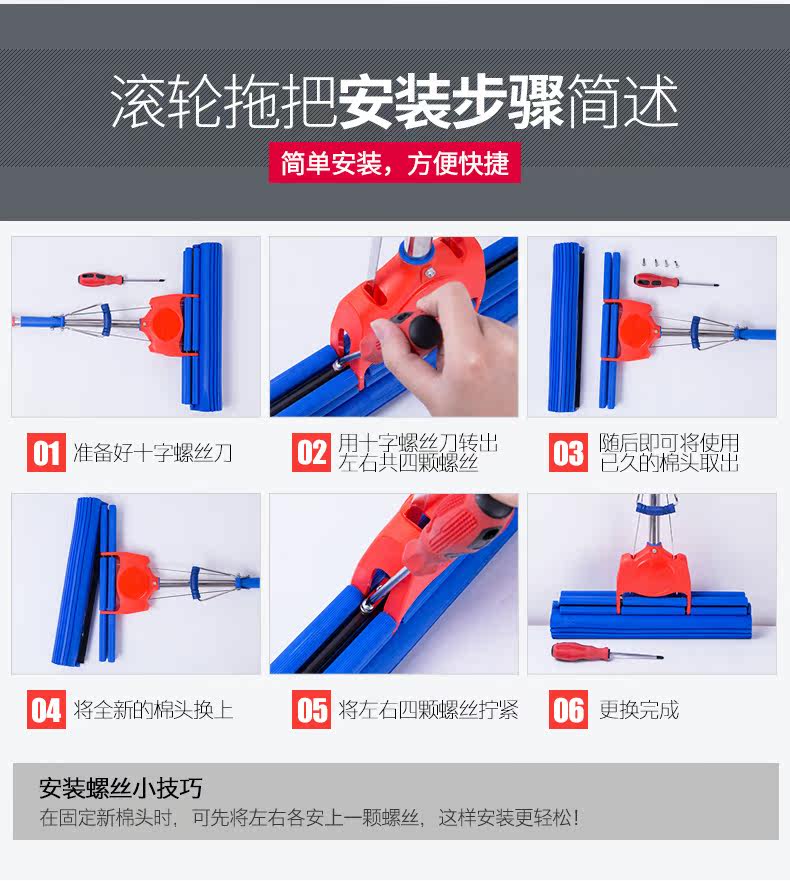 滚轮拖把安装步骤简述

简单安装，方便快捷

01 准备好十字螺丝刀

02 用十字螺丝刀转出左右共四颗螺丝

03 随后即可将使用已久的棉头取出

04 将全新的棉头换上

05 将左右四颗螺丝拧紧

06 更换完成

安装螺丝小技巧

在固定新棉头时，可先将左右各安上一颗螺丝，这样安装更轻松！