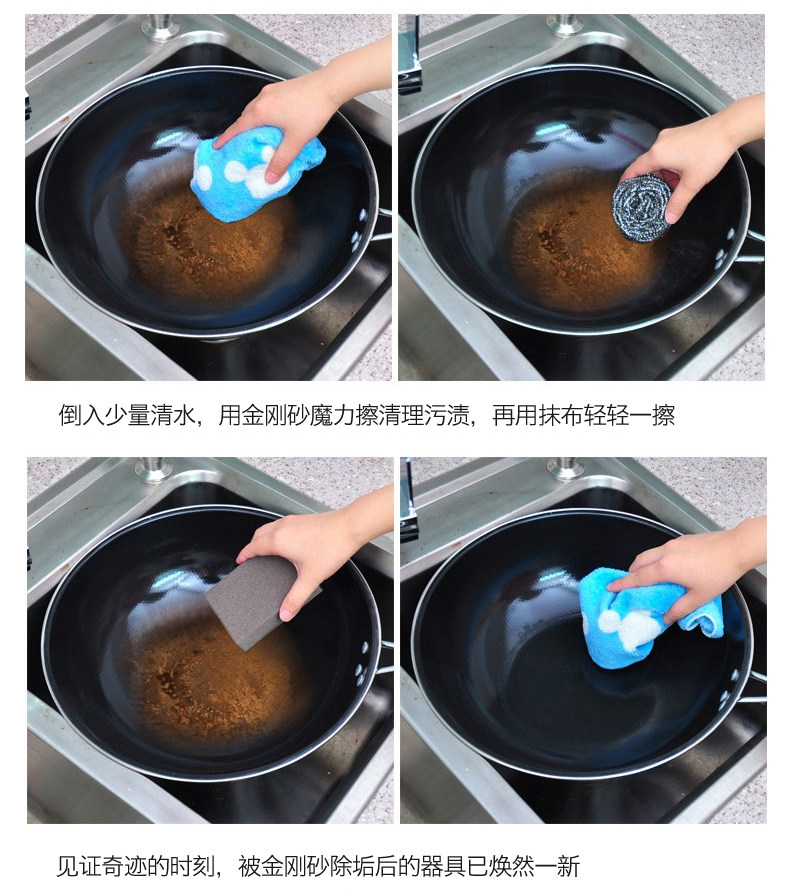 倒入少量清水，用金刚砂魔力擦清理污渍，再用抹布轻轻一擦

见证奇迹的时刻，被金刚砂除垢后的器具已焕然一新