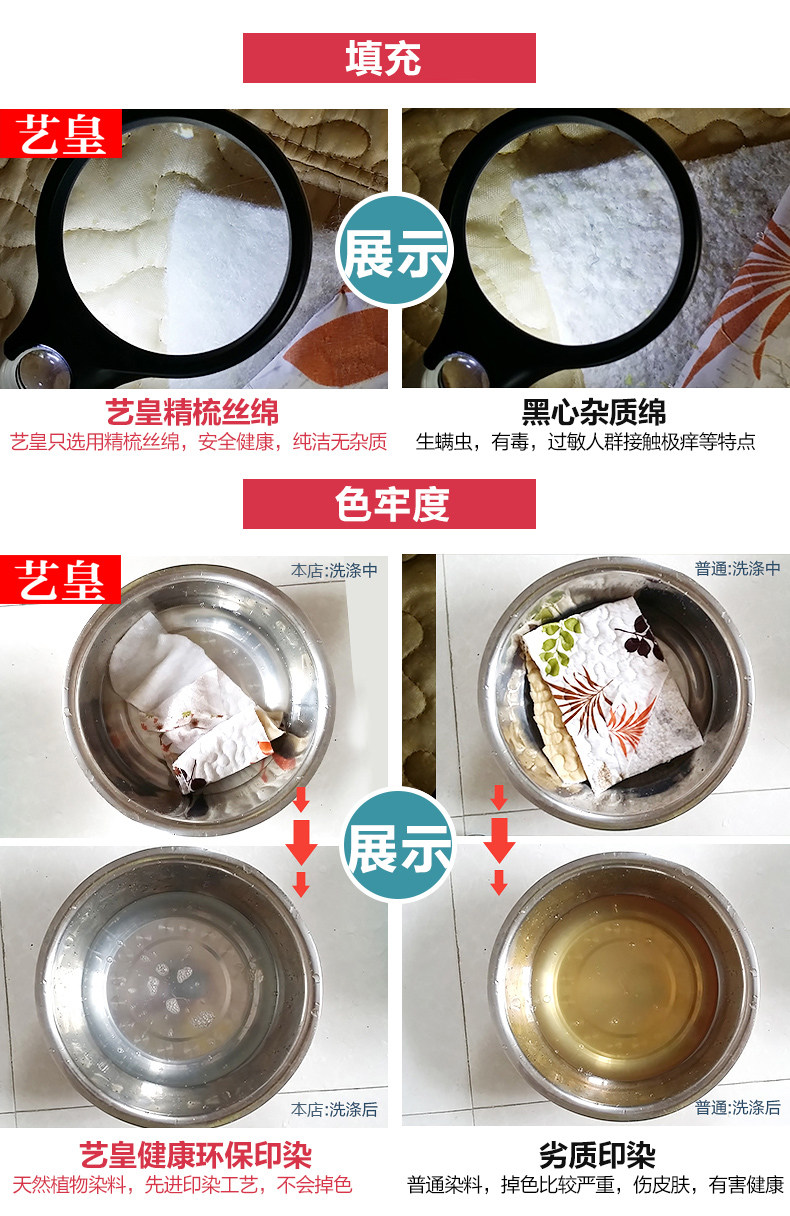 填充

艺皇

展示

艺皇精梳丝绵
艺皇只选用精梳丝绵，安全健康，纯洁无杂质

黑心杂质绵
生螨虫，有毒，过敏人群接触极痒等特点

色牢度

艺皇

本店:洗涤中

普通:洗涤中

展示

本店:洗涤后

普通:洗涤后

艺皇健康环保印染
天然植物染料，先进印染工艺，不会掉色

劣质印染
普通染料，掉色比较严重，伤皮肤，有害健康