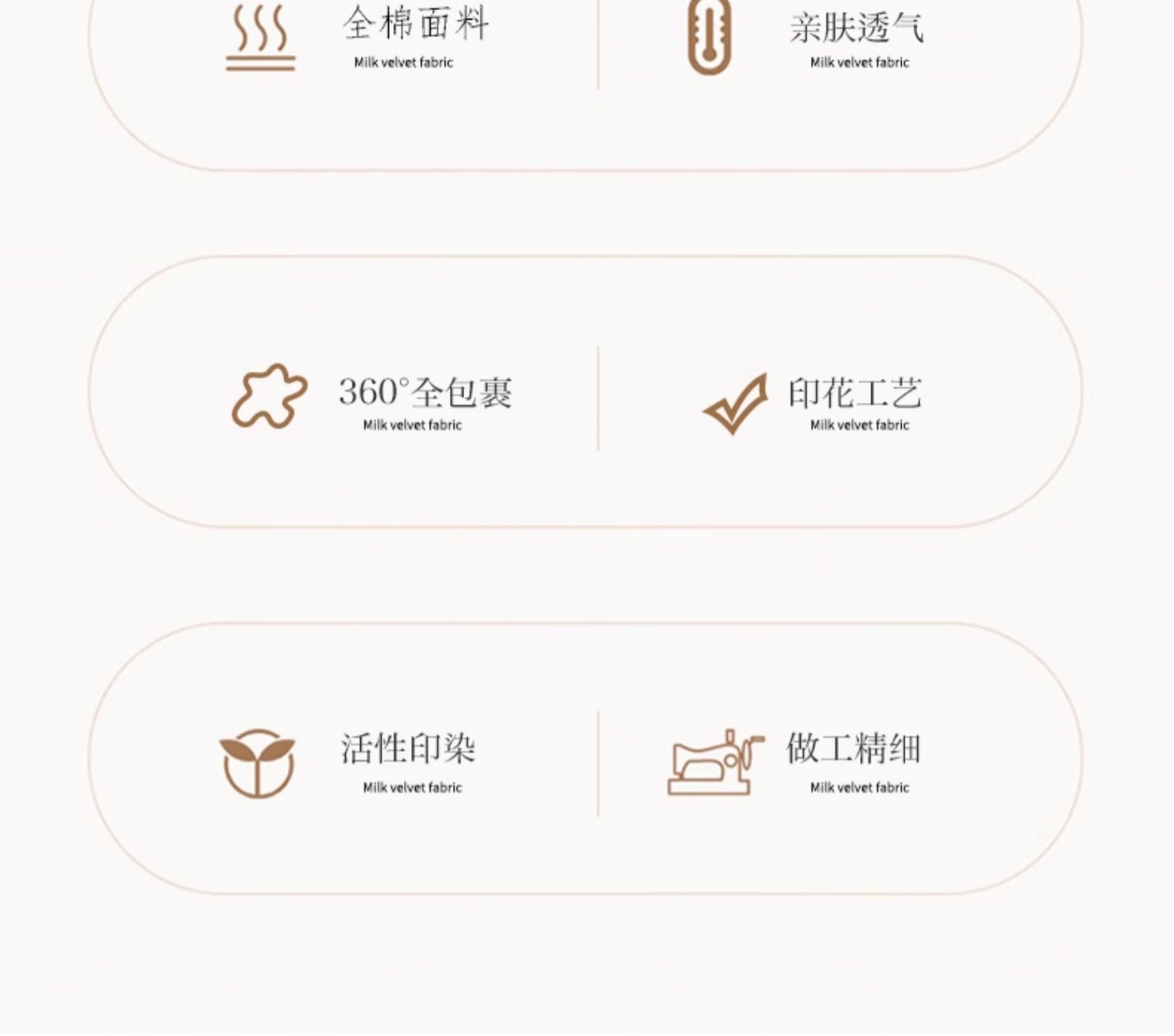 全棉面料
Milk velvet fabric

亲肤透气
Milk velvet fabric

360°全包裹
Milk velvet fabric

印花工艺
Milk velvet fabric

活性印染
Milk velvet fabric

做工精细
Milk velvet fabric