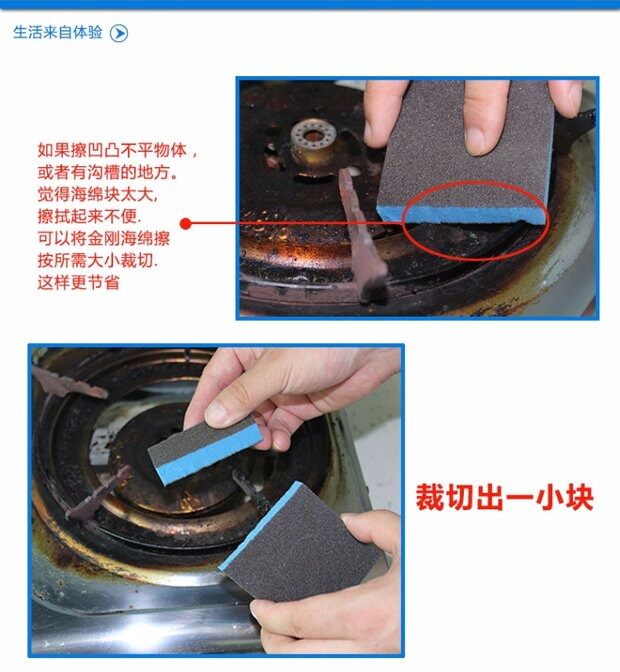 生活来自体验

如果擦凹凸不平物体，
或者有沟槽的地方。
觉得海绵块太大,
擦拭起来不便.
可以将金刚海绵擦
按所需大小裁切.
这样更节省

裁切出一小块