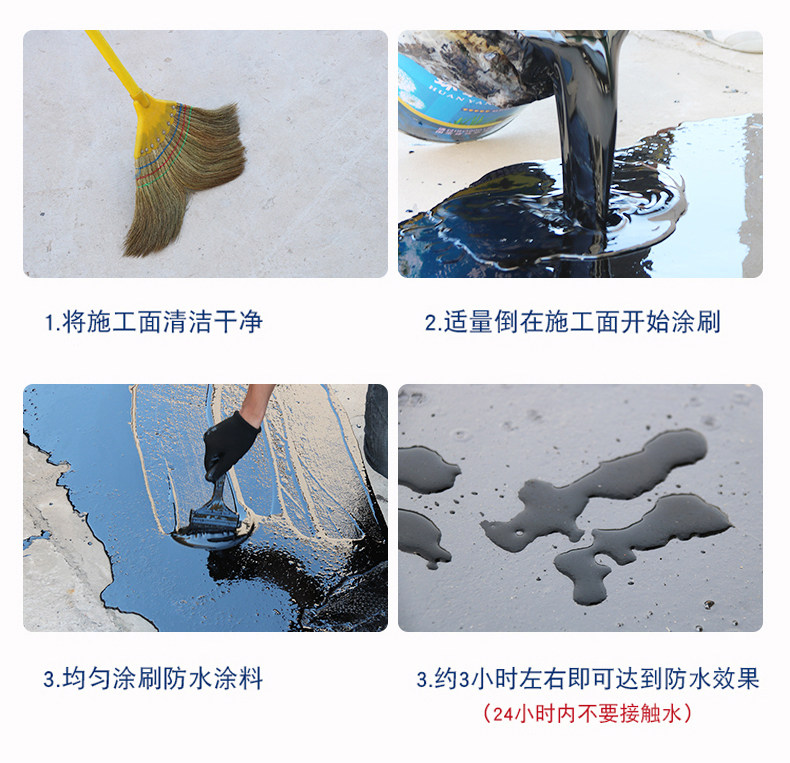 HUANYA

1.将施工面清洁干净

2.适量倒在施工面开始涂刷

3.均匀涂刷防水涂料

3.约3小时左右即可达到防水效果
（24小时内不要接触水）