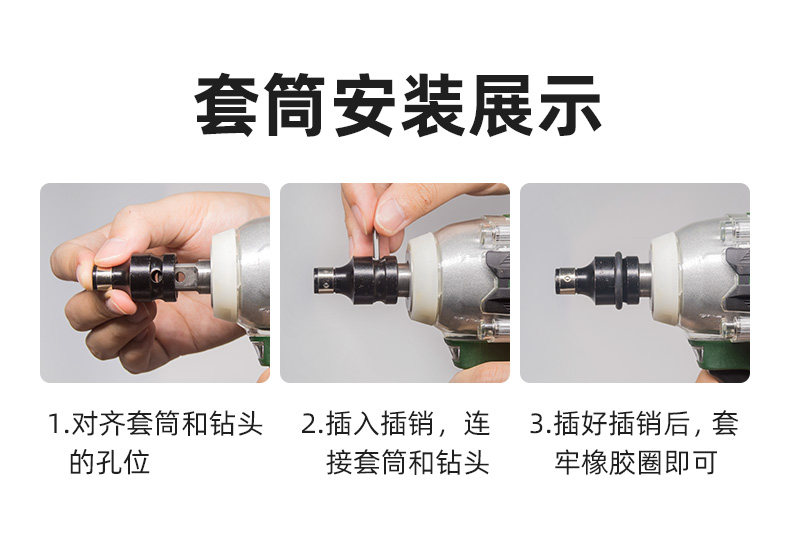 套筒安装展示

1.对齐套筒和钻头的孔位

2.插入插销，连接套筒和钻头

3.插好插销后，套牢橡胶圈即可