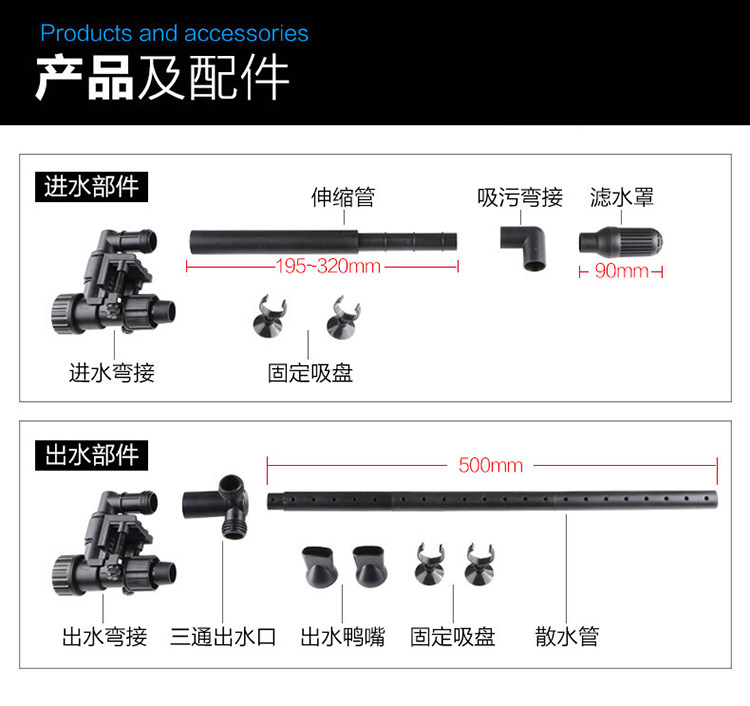 Products and accessories

产品及配件

进水部件

伸缩管

吸污弯接

滤水罩

195~320mm

90mm

进水弯接

固定吸盘

出水部件

500mm

出水弯接

三通出水口

出水鸭嘴

固定吸盘

散水管