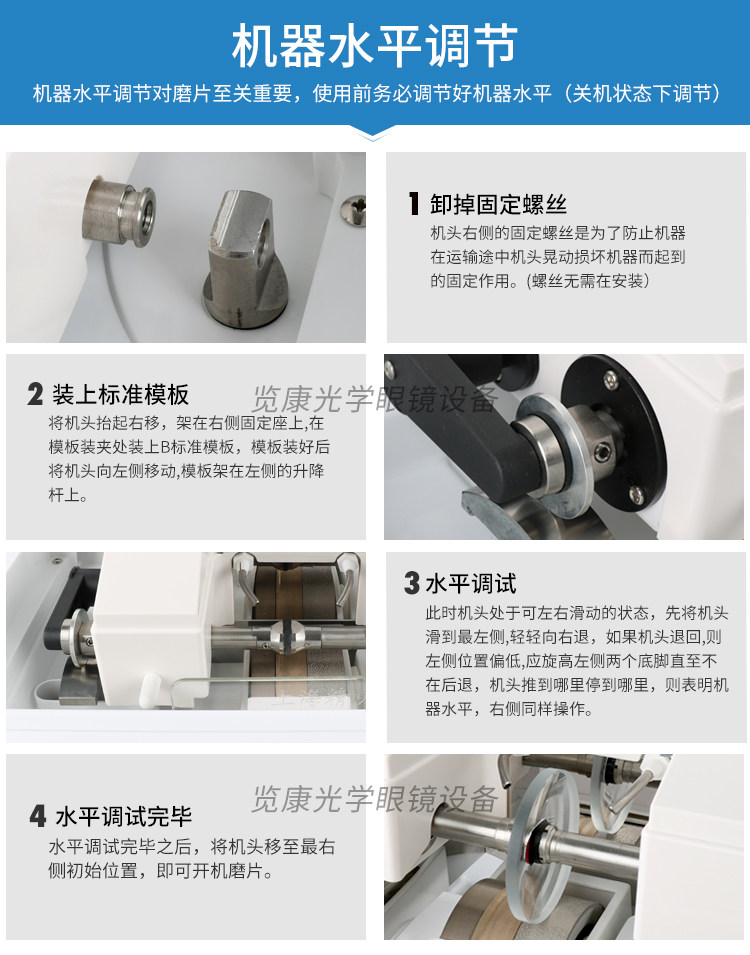 机器水平调节

机器水平调节对磨片至关重要，使用前务必调节好机器水平（关机状态下调节）

1 卸掉固定螺丝

机头右侧的固定螺丝是为了防止机器在运输途中机头晃动损坏机器而起到的固定作用。(螺丝无需在安装)

2 装上标准模板

将机头抬起右移，架在右侧固定座上,在模板装夹处装上B标准模板，模板装好后将机头向左侧移动,模板架在左侧的升降杆上。

览康光学眼镜设备

3 水平调试

此时机头处于可左右滑动的状态，先将机头滑到最左侧,轻轻向右退，如果机头退回,则左侧位置偏低,应旋高左侧两个底脚直至不在后退，机头推到哪里停到哪里，则表明机器水平，右侧同样操作。

4 水平调试完毕

水平调试完毕之后，将机头移至最右侧初始位置，即可开机磨片。

览康光学眼镜设备