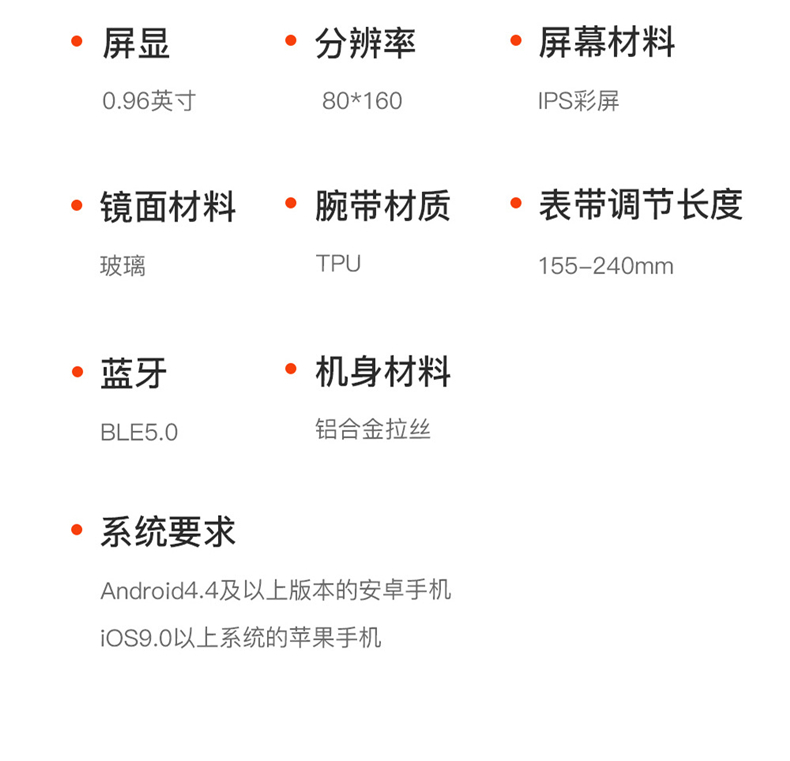 • 屏显
0.96英寸

• 分辨率
80*160

• 屏幕材料
IPS彩屏

• 镜面材料
玻璃

• 腕带材质
TPU

• 表带调节长度
155-240mm

• 蓝牙
BLE5.0

• 机身材料
铝合金拉丝

• 系统要求
Android4.4及以上版本的安卓手机
iOS9.0以上系统的苹果手机