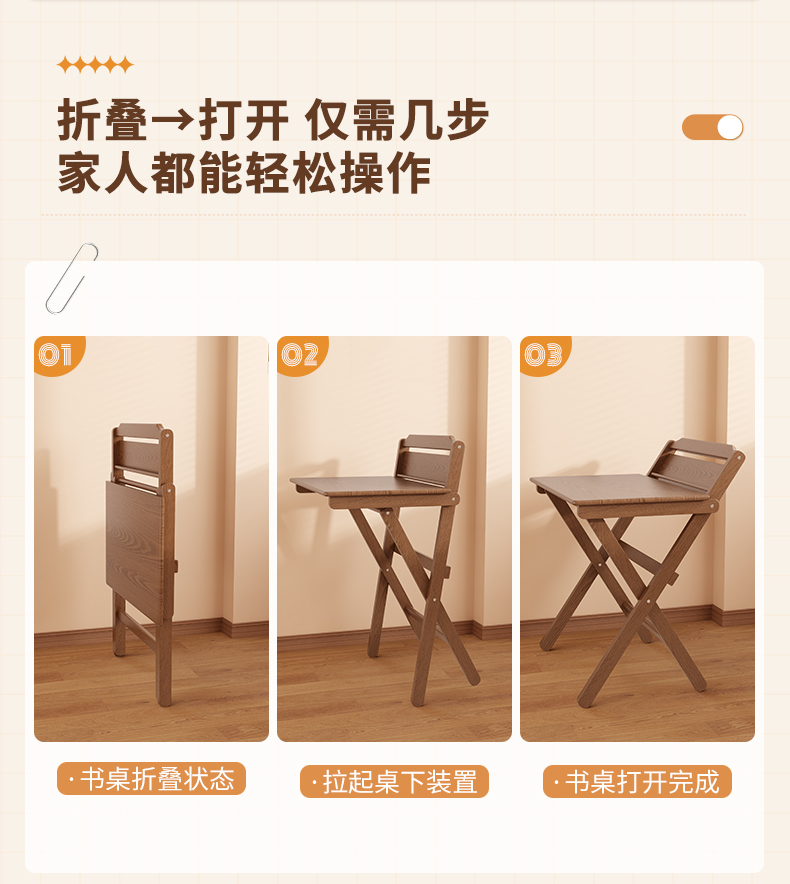 折叠→打开 仅需几步
家人都能轻松操作

01

02

03

·书桌折叠状态

·拉起桌下装置

·书桌打开完成