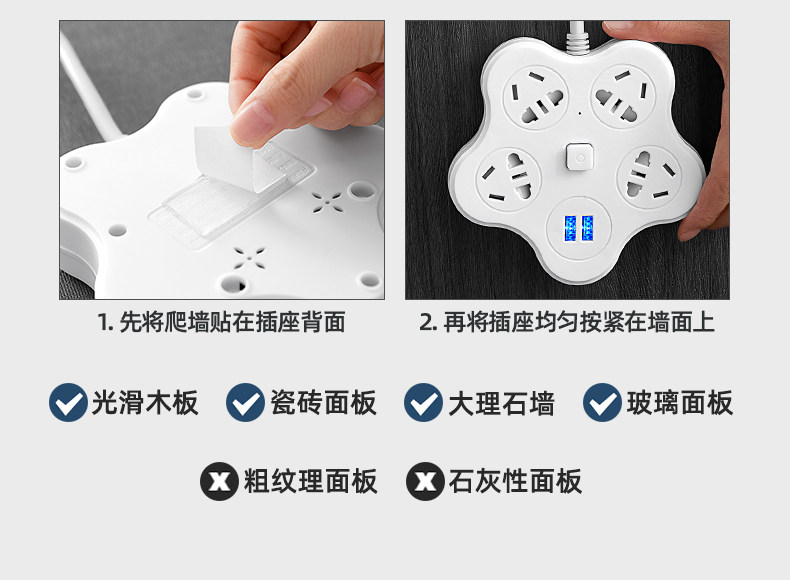 1. 先将爬墙贴在插座背面

2. 再将插座均匀按紧在墙面上

光滑木板 瓷砖面板 大理石墙 玻璃面板

粗纹理面板 石灰性面板