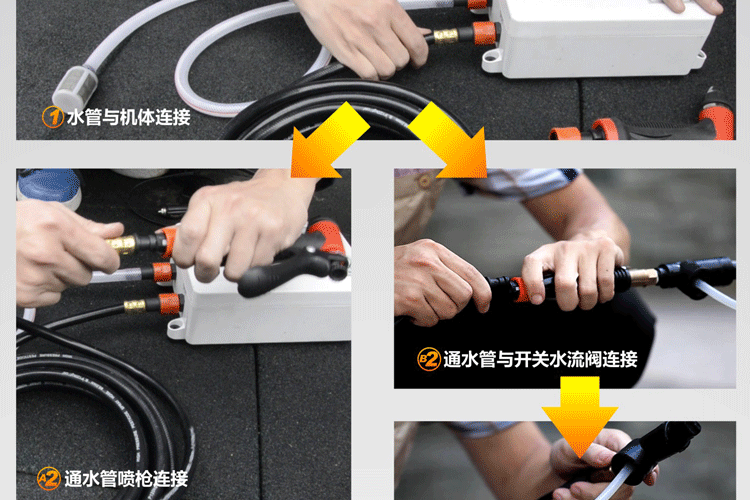 1 水管与机体连接

B2 通水管与开关水流阀连接

A2 通水管喷枪连接