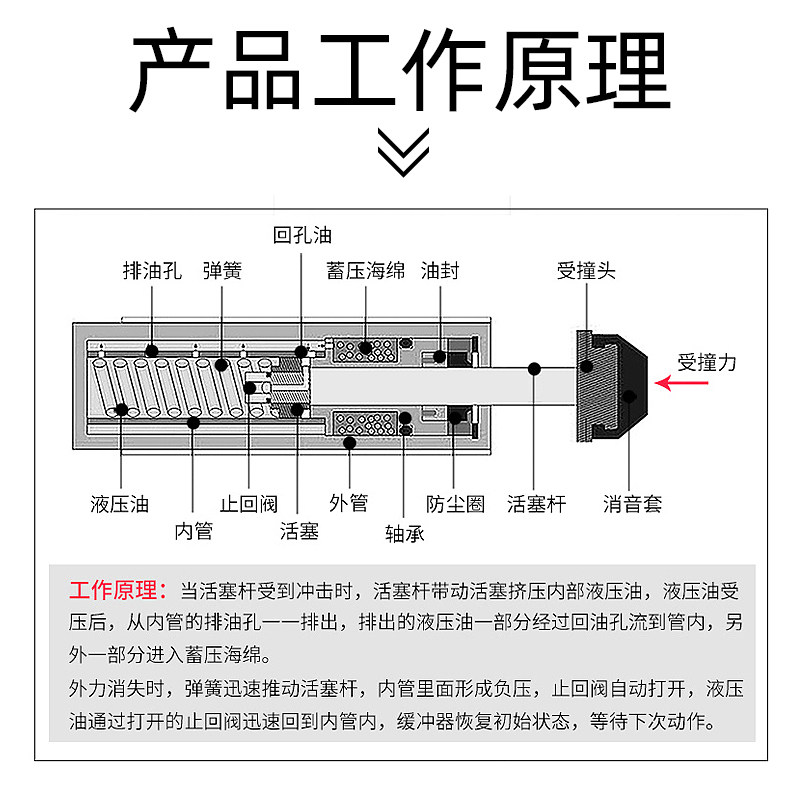 产品工作原理

回孔油
排油孔　弹簧　蓄压海绵　油封　受撞头
受撞力
液压油　内管　止回阀　活塞　外管　轴承　防尘圈　活塞杆　消音套

工作原理：当活塞杆受到冲击时，活塞杆带动活塞挤压内部液压油，液压油受压后，从内管的排油孔一一排出，排出的液压油一部分经过回油孔流到管内，另外一部分进入蓄压海绵。
外力消失时，弹簧迅速推动活塞杆，内管里面形成负压，止回阀自动打开，液压油通过打开的止回阀迅速回到内管内，缓冲器恢复初始状态，等待下次动作。