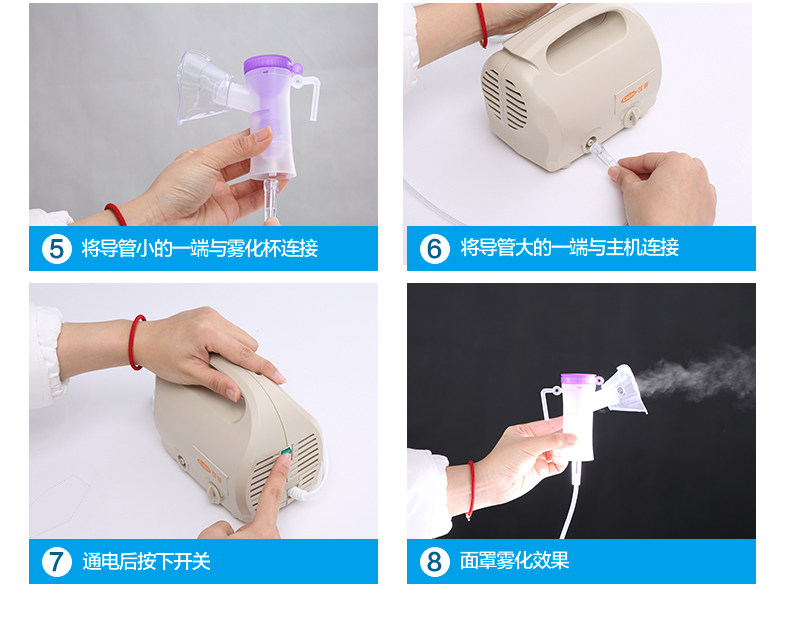 5 将导管小的一端与雾化杯连接

6 将导管大的一端与主机连接

7 通电后按下开关

8 面罩雾化效果