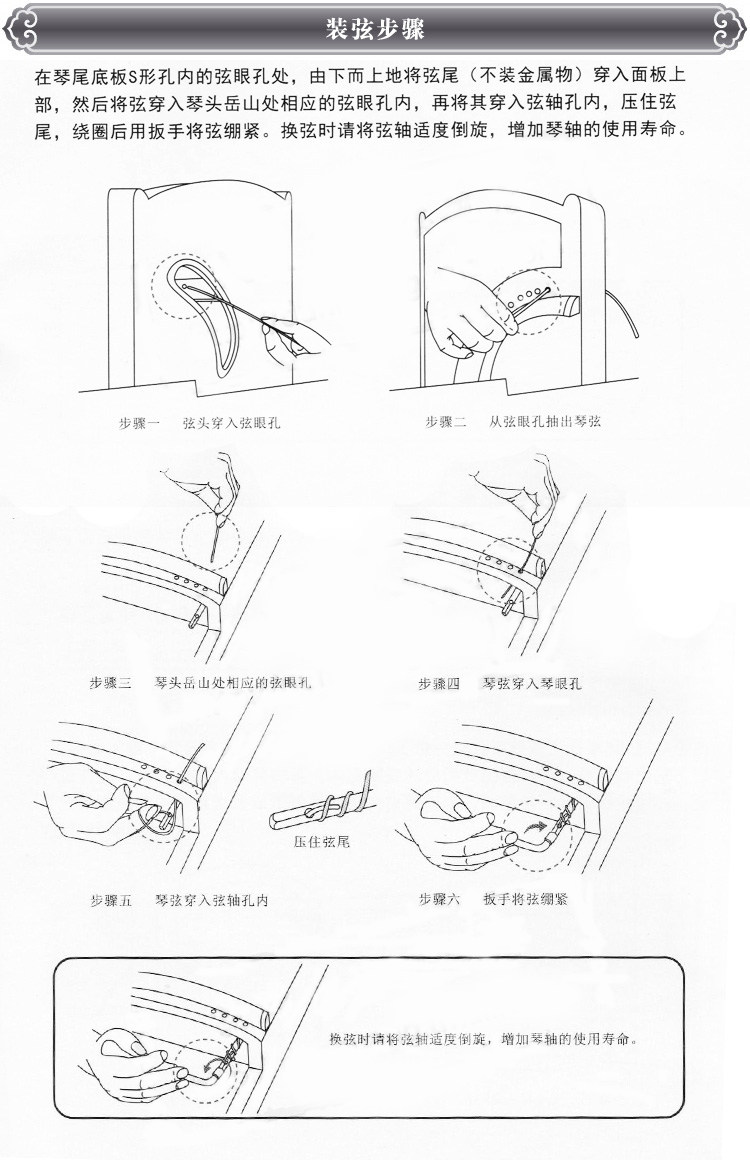 装弦步骤

在琴尾底板S形孔内的弦眼孔处，由下而上地将弦尾（不装金属物）穿入面板上部，然后将弦穿入琴头岳山处相应的弦眼孔内，再将其穿入弦轴孔内，压住弦尾，绕圈后用扳手将弦绷紧。换弦时请将弦轴适度倒旋，增加琴轴的使用寿命。

步骤一　弦头穿入弦眼孔

步骤二　从弦眼孔抽出琴弦

步骤三　琴头岳山处相应的弦眼孔

步骤四　琴弦穿入琴眼孔

压住弦尾

步骤五　琴弦穿入弦轴孔内

步骤六　扳手将弦绷紧

换弦时请将弦轴适度倒旋，增加琴轴的使用寿命。