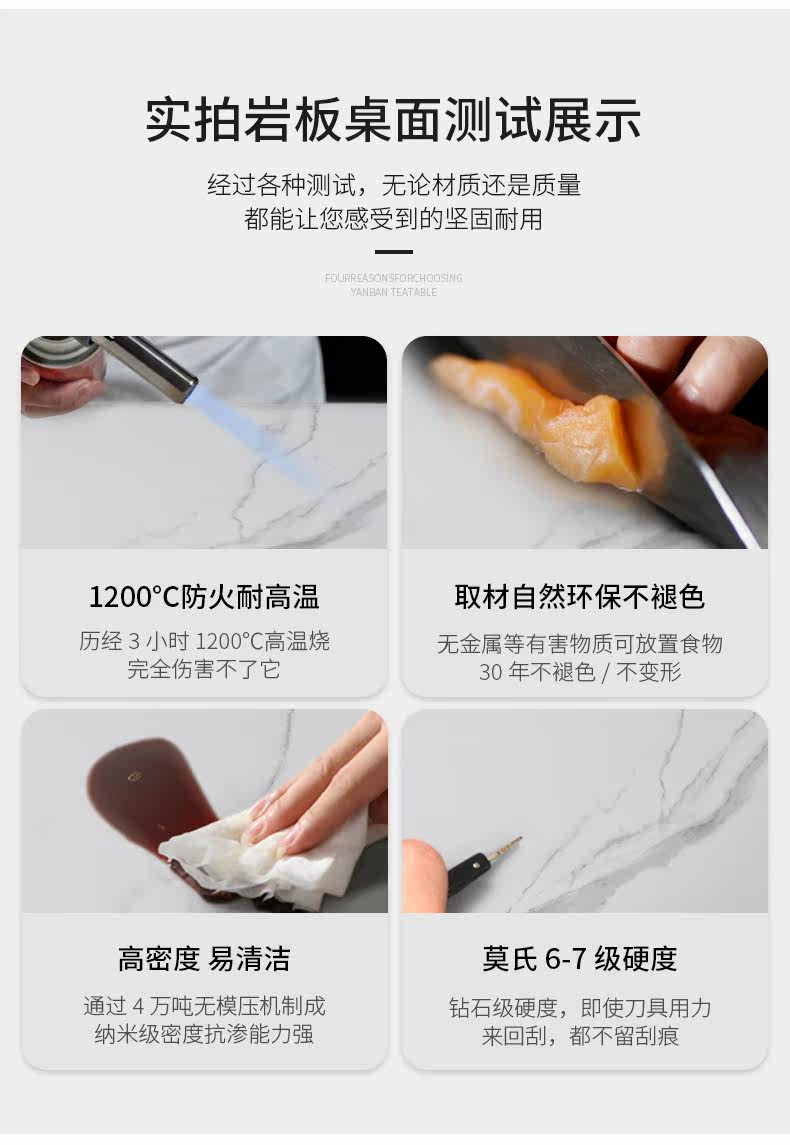 实拍岩板桌面测试展示

经过各种测试，无论材质还是质量
都能让您感受到的坚固耐用

FOURREASONSFORCHOOSING
YANBAN TEATABLE

1200°C防火耐高温

历经 3 小时 1200°C高温烧
完全伤害不了它

取材自然环保不褪色

无金属等有害物质可放置食物
30 年不褪色 / 不变形

高密度 易清洁

通过 4 万吨无模压机制成
纳米级密度抗渗能力强

莫氏 6-7 级硬度

钻石级硬度，即使刀具用力
来回刮，都不留刮痕